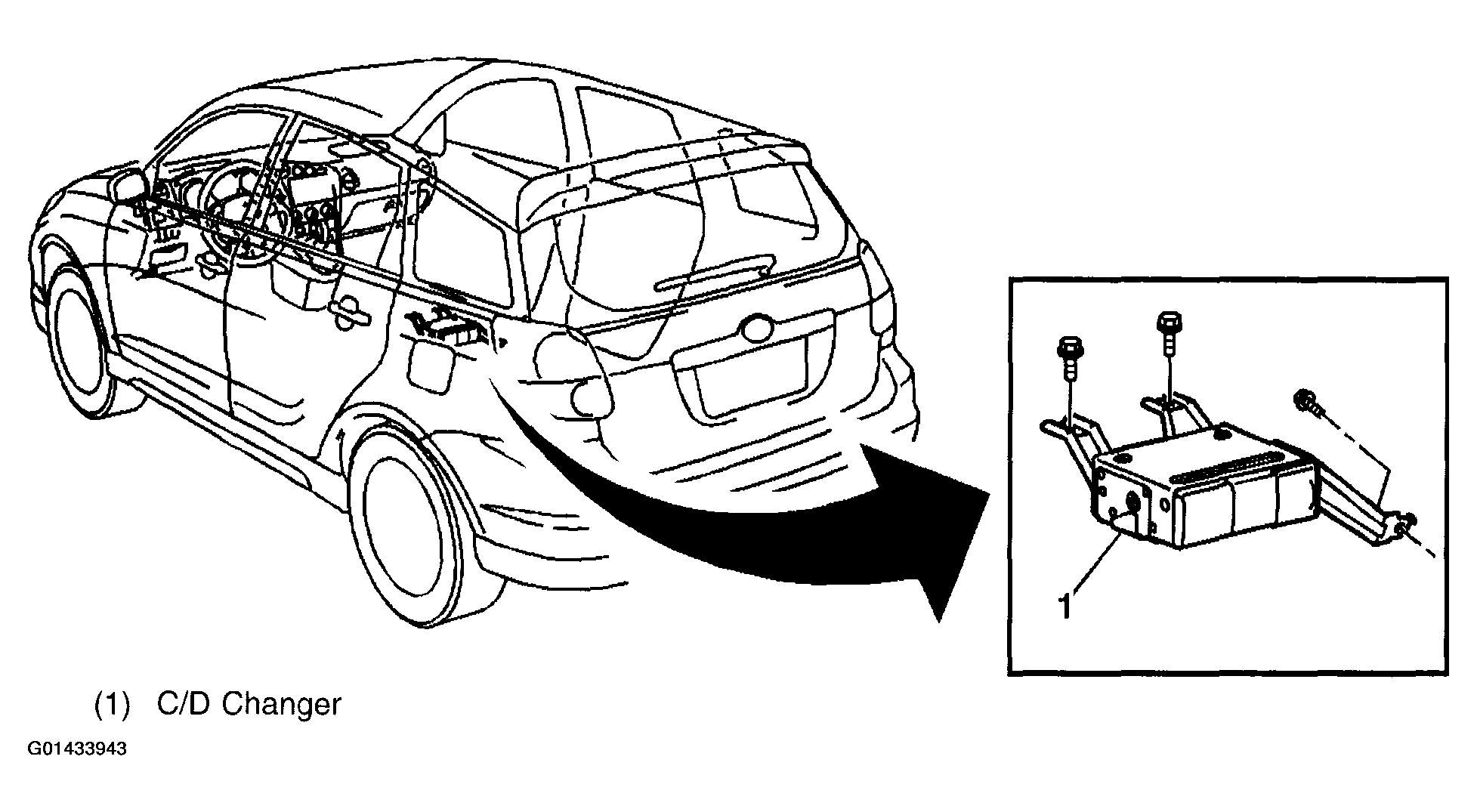 1

(1) C/D Changer

G01433943