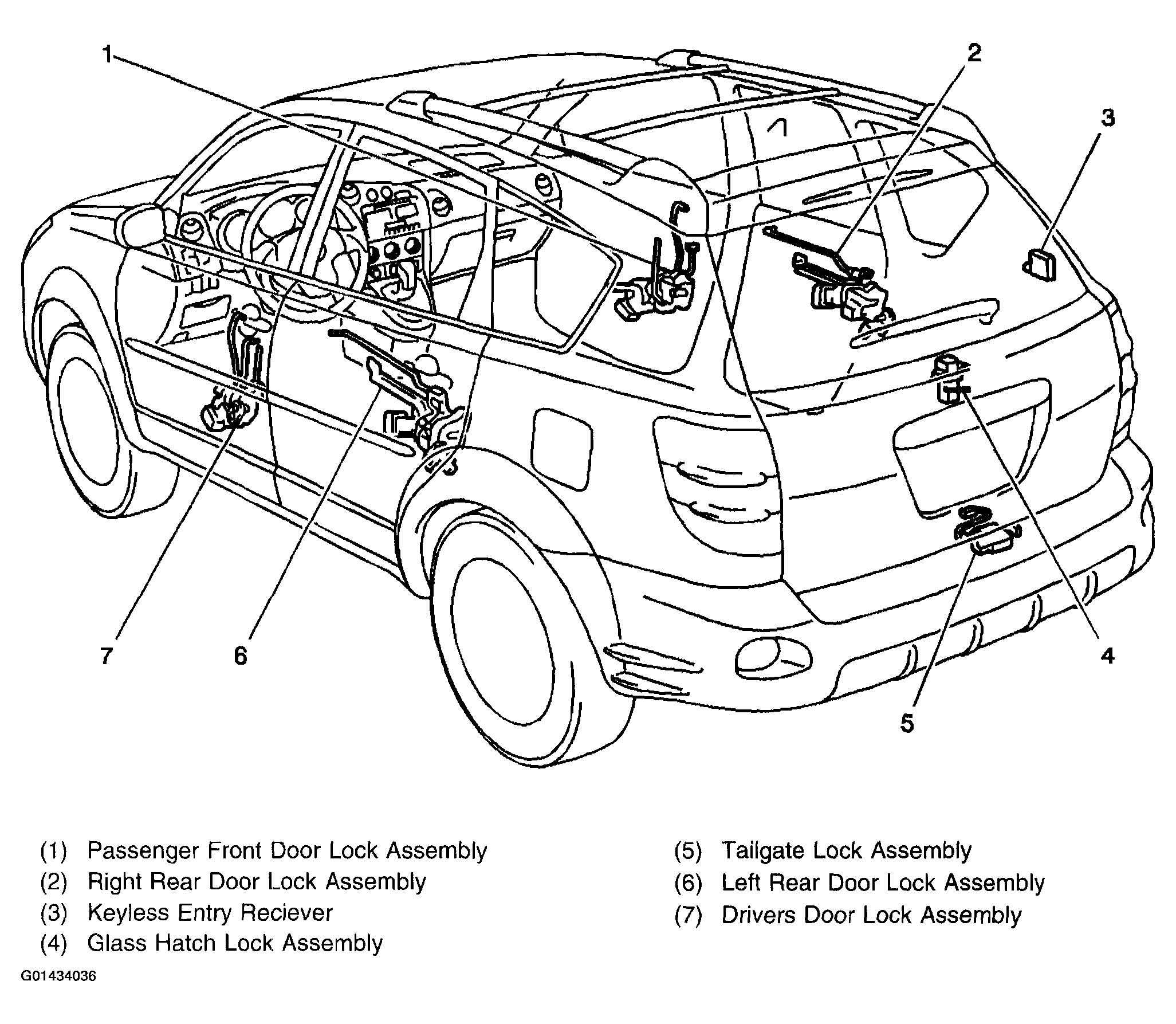 1
2
3
7
6
4
5

(1) Passenger Front Door Lock Assembly
(2) Right Rear Door Lock Assembly
(3) Keyless Entry Reciever
(4) Glass Hatch Lock Assembly

(5) Tailgate Lock Assembly
(6) Left Rear Door Lock Assembly
(7) Drivers Door Lock Assembly

G01434036