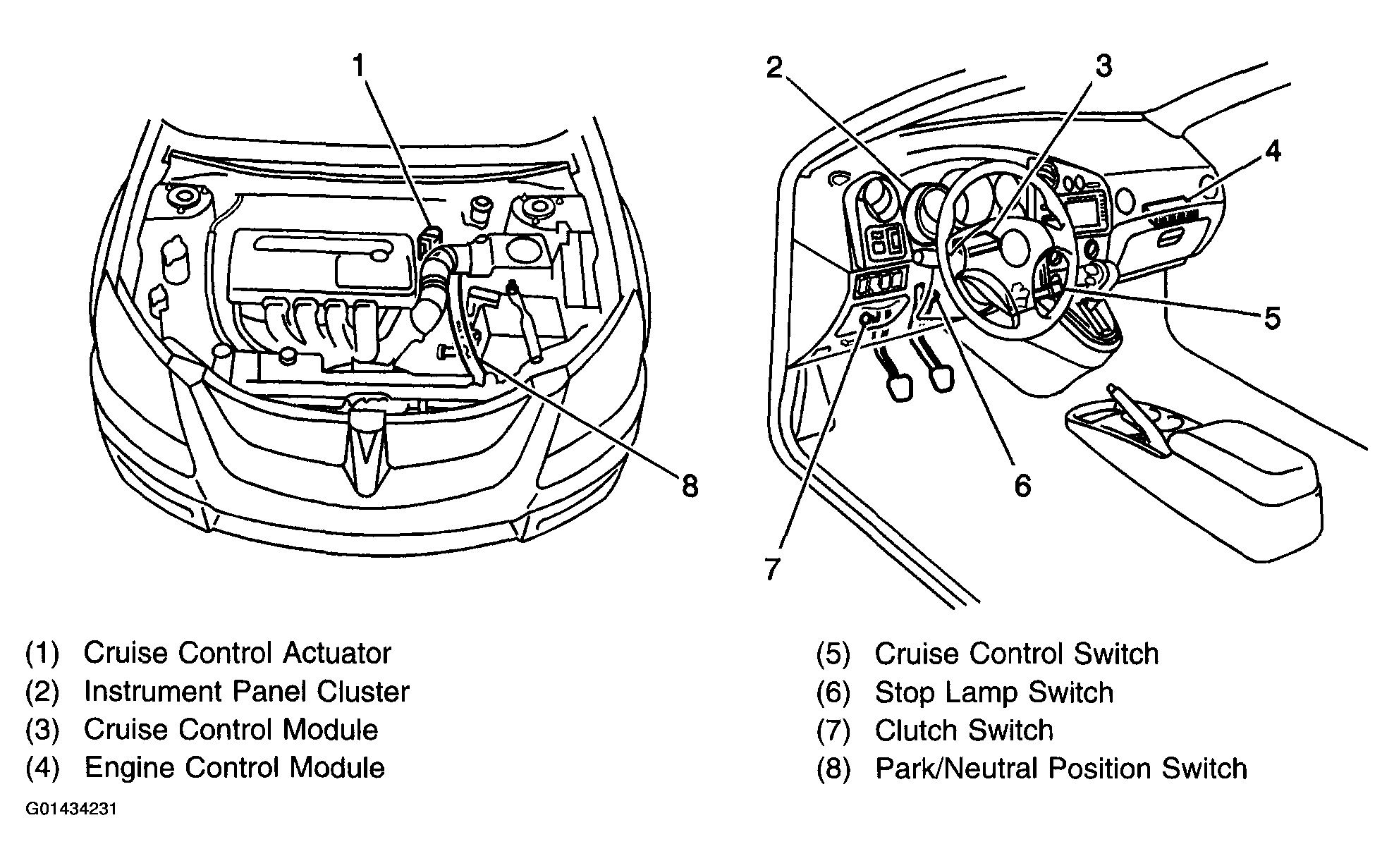 1

8

2

3

4

5

6

7

(1) Cruise Control Actuator
(2) Instrument Panel Cluster
(3) Cruise Control Module
(4) Engine Control Module

(5) Cruise Control Switch
(6) Stop Lamp Switch
(7) Clutch Switch
(8) Park/Neutral Position Switch

G01434231