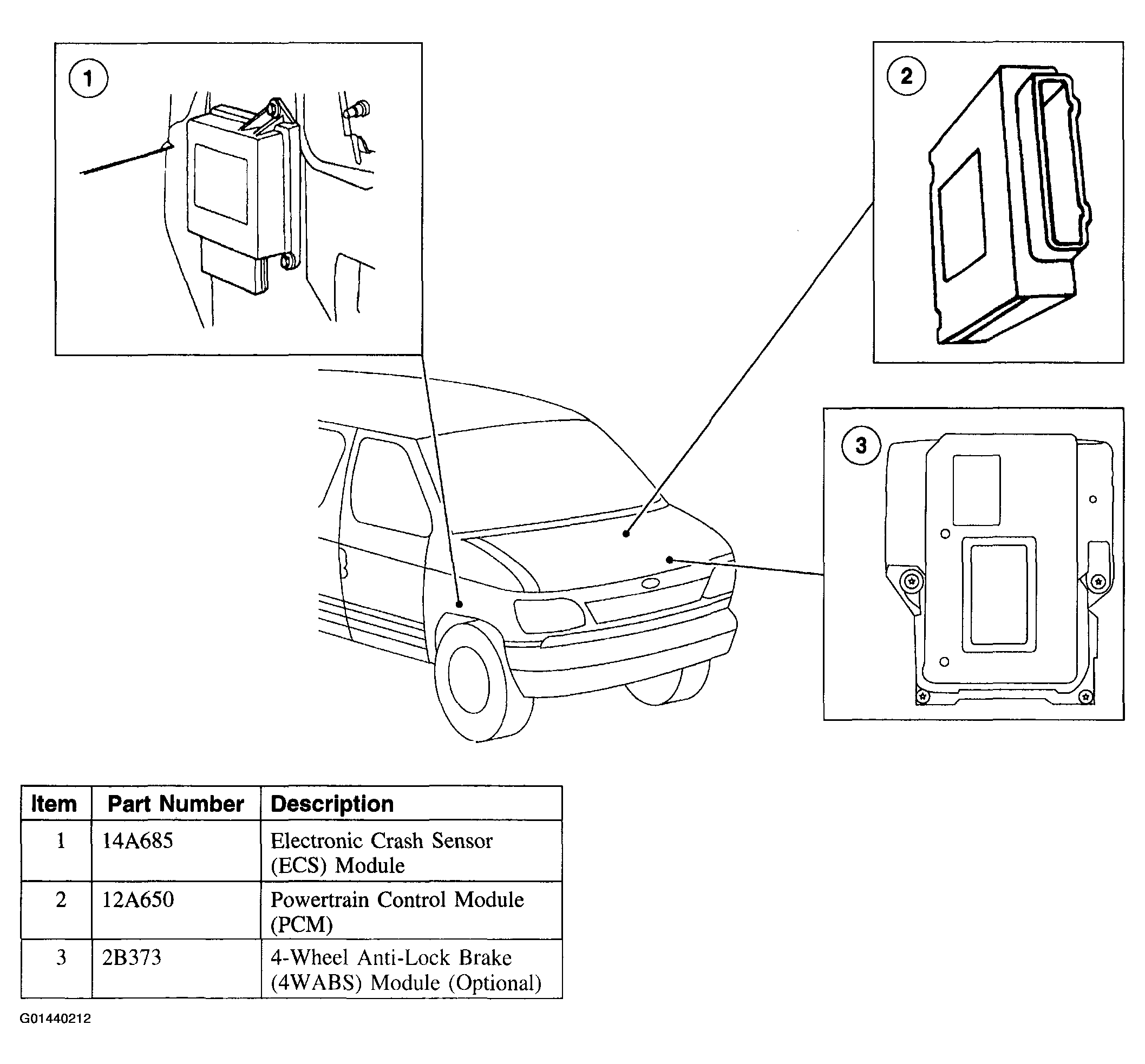 1

2

3

| Item | Part Number | Description |
|---|---|---|
| 1 | 14A685 | Electronic Crash Sensor (ECS) Module |
| 2 | 12A650 | Powertrain Control Module (PCM) |
| 3 | 2B373 | 4-Wheel Anti-Lock Brake (4WABS) Module (Optional) |

G01440212