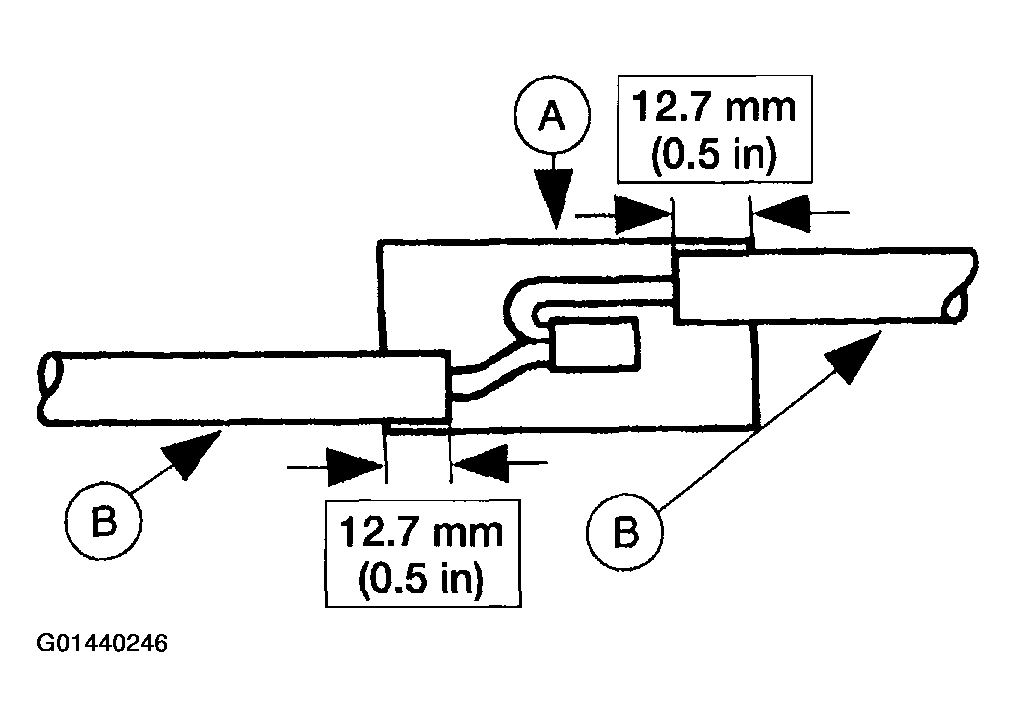 A

12.7 mm
(0.5 in)

B

12.7 mm
(0.5 in)

B

G01440246