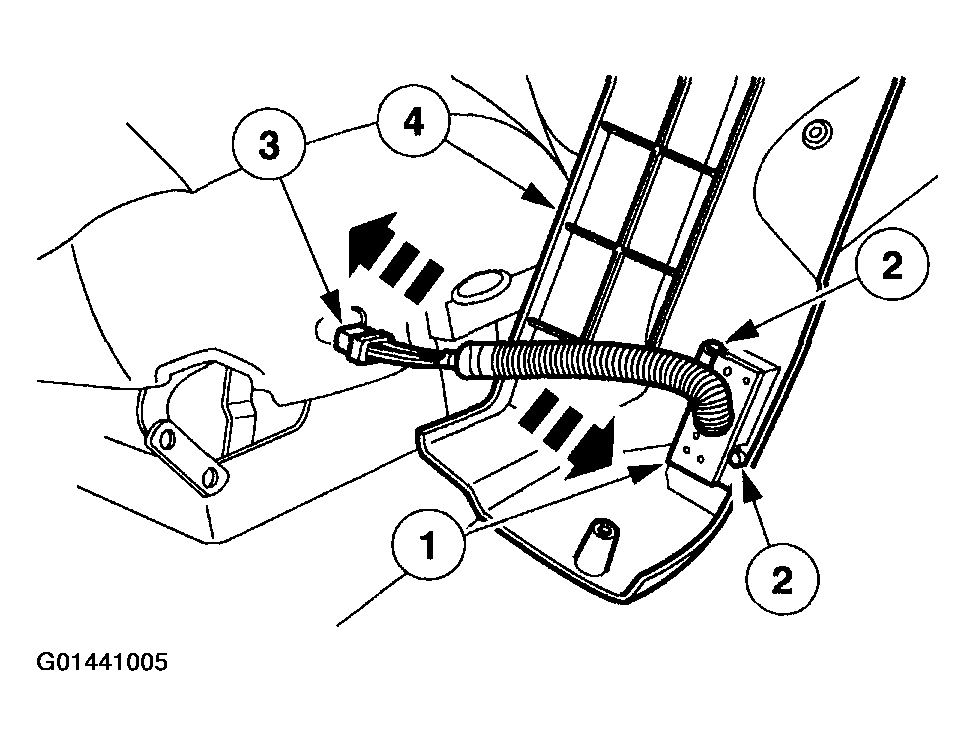 3
4
2
1
2
G01441005