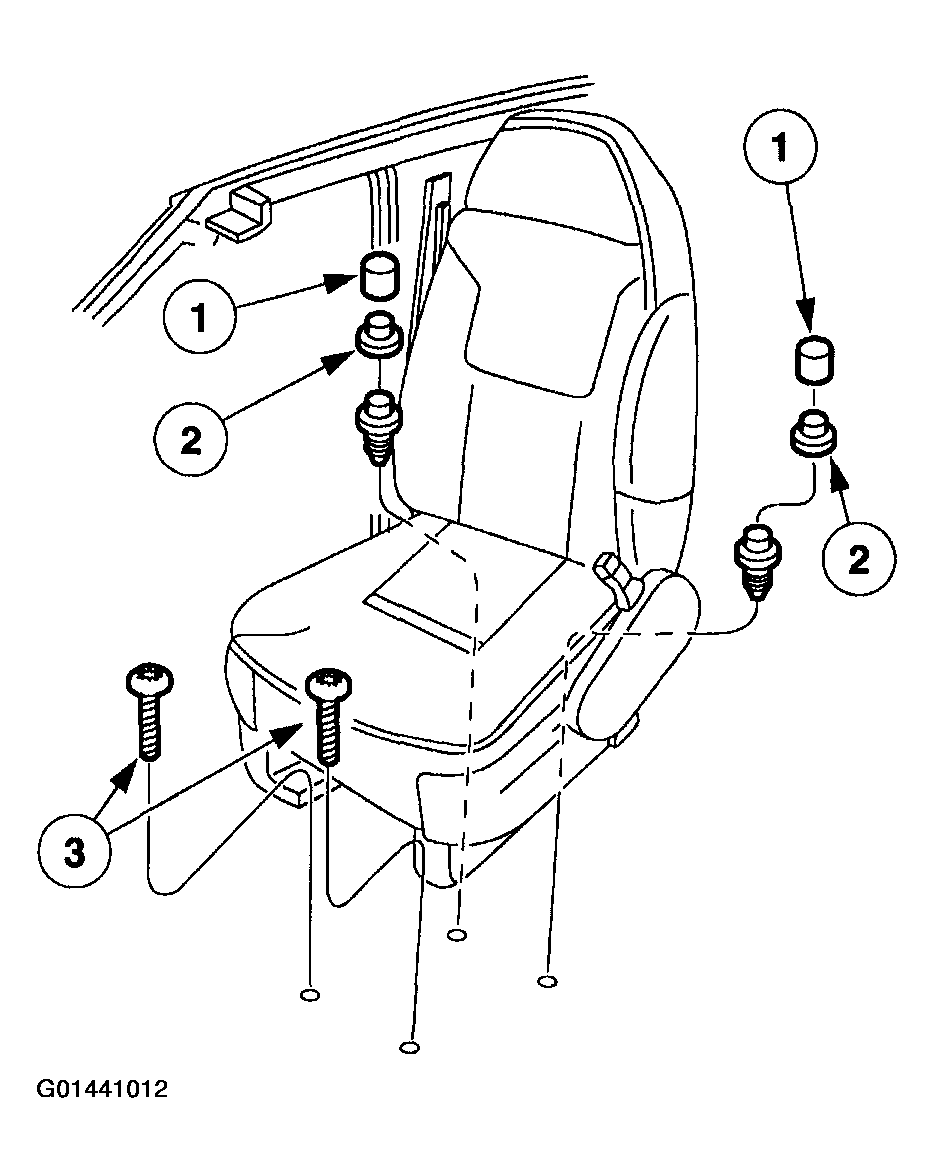 1
1
2
2
3
G01441012