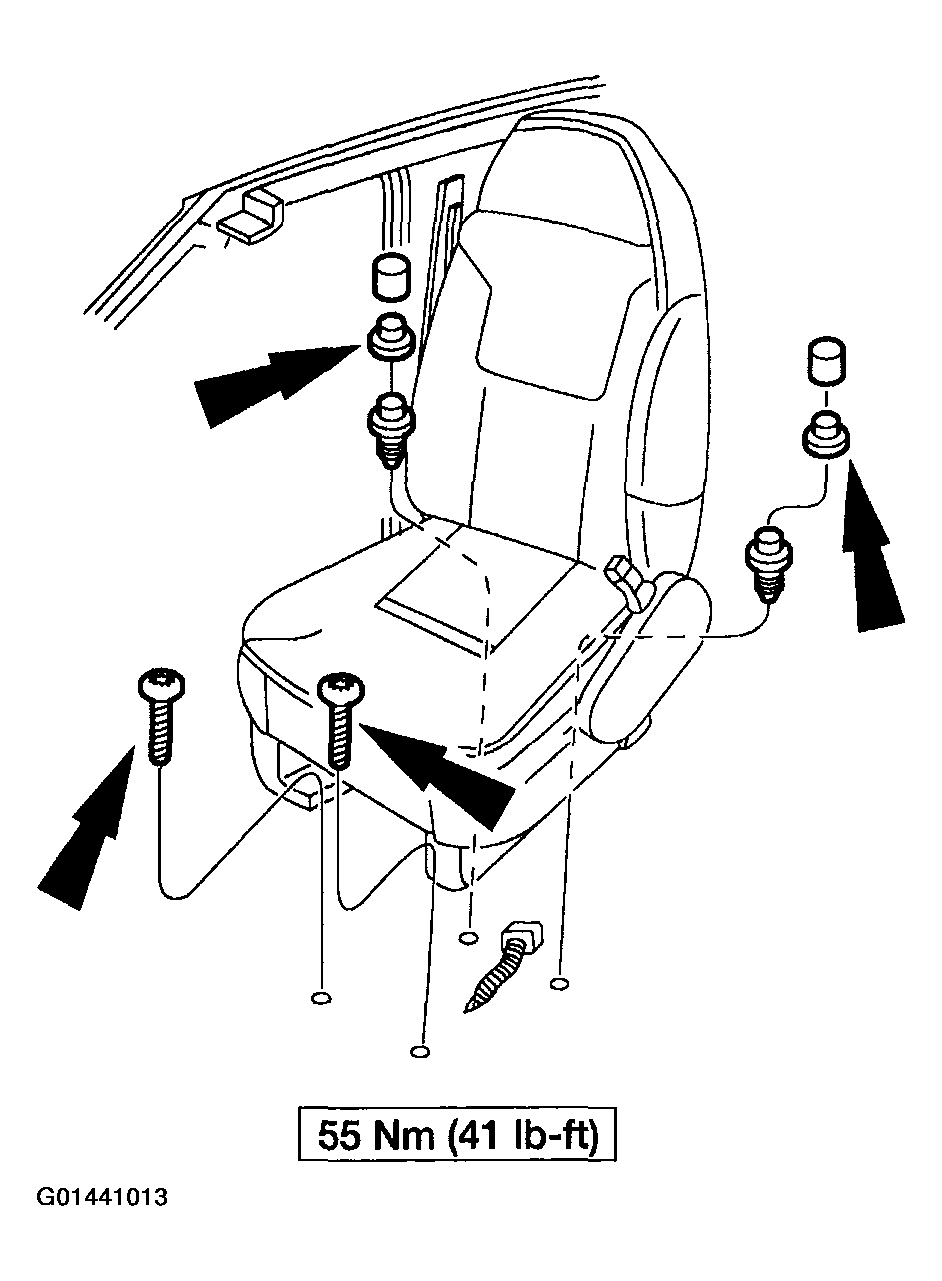 55 Nm (41 lb-ft)

G01441013