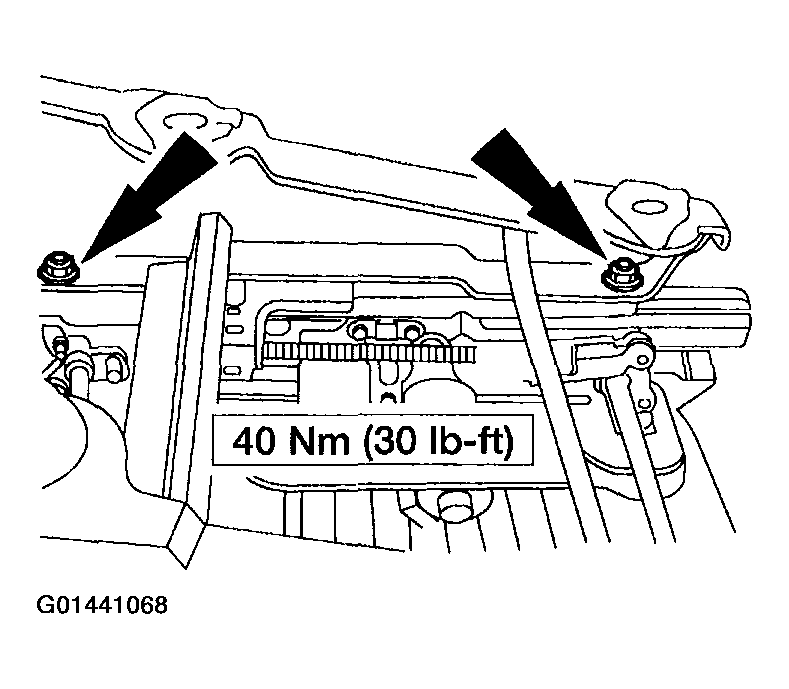 40 Nm (30 lb-ft)

G01441068