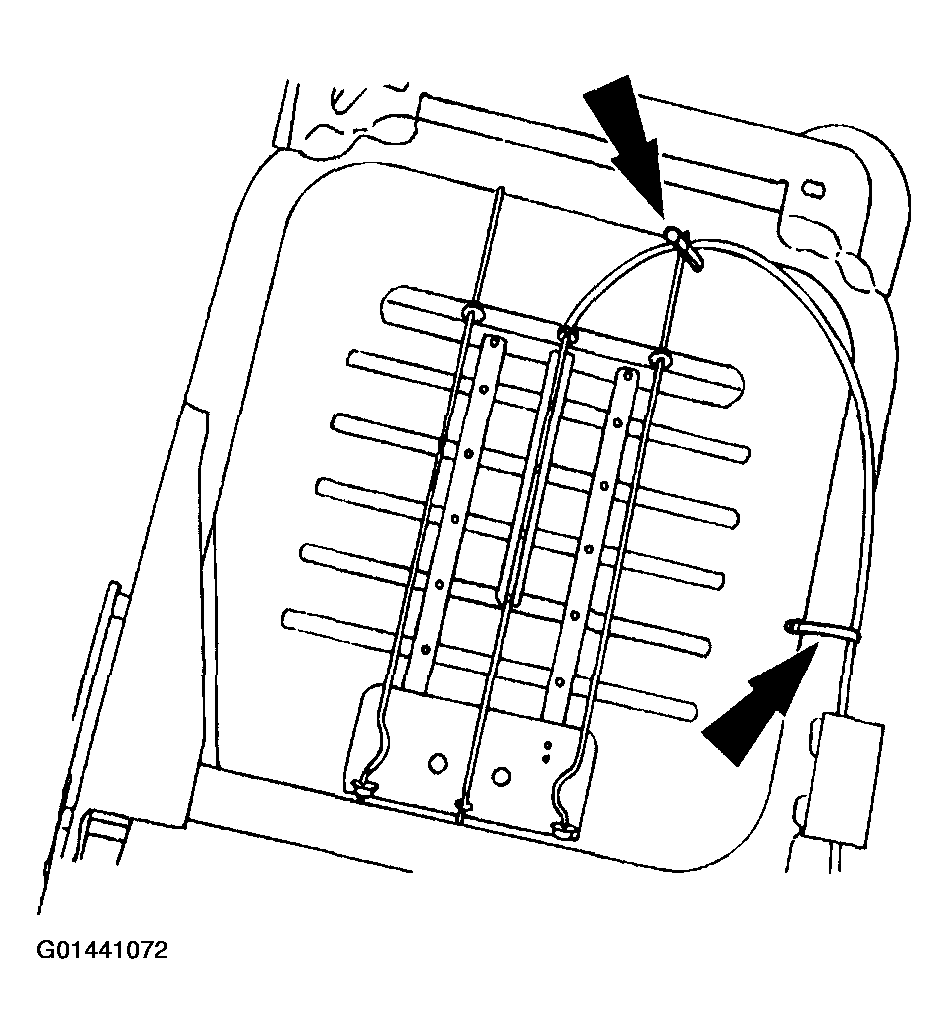 G01441072