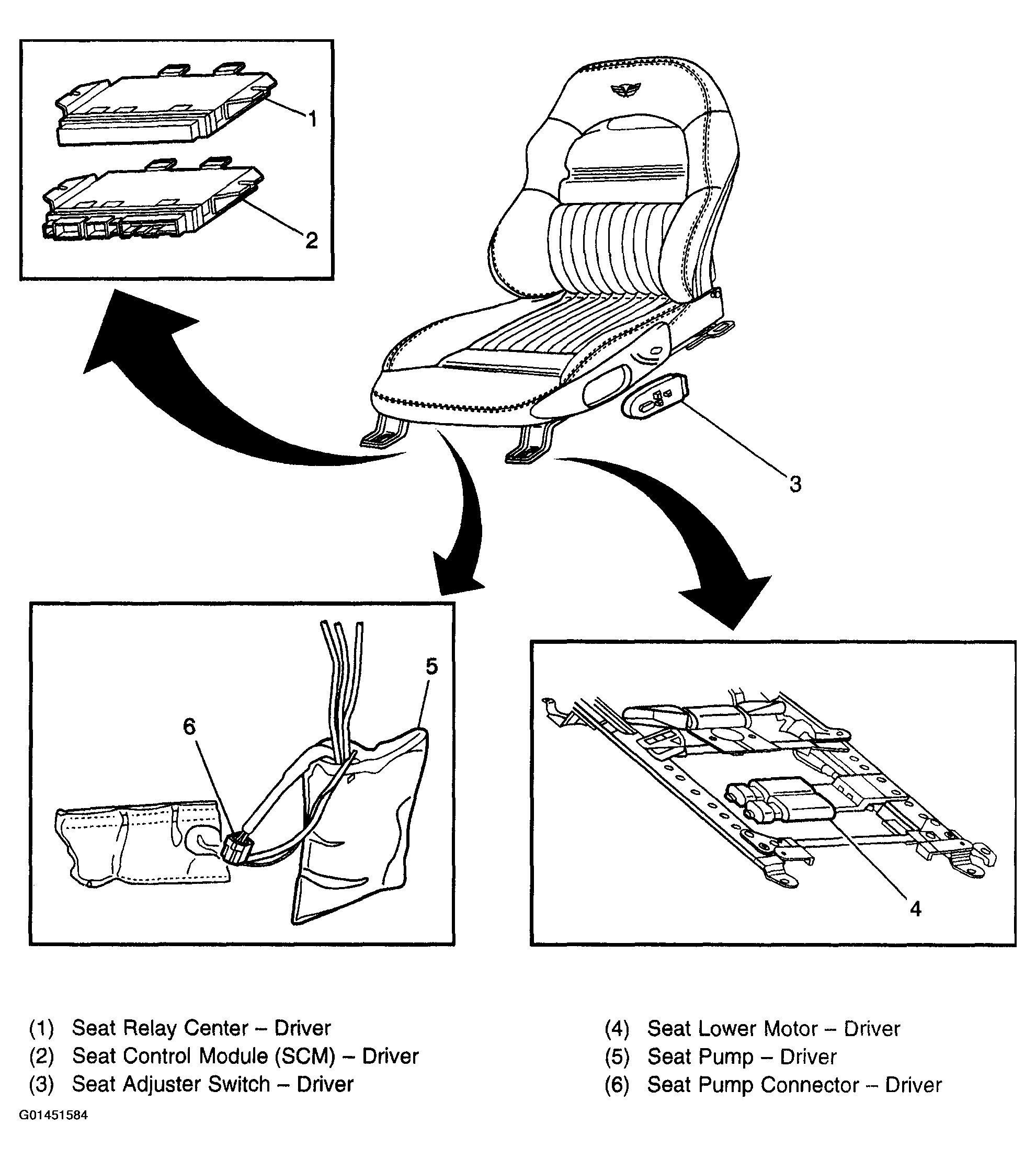 1
2
3
5
6
4

(1) Seat Relay Center – Driver
(2) Seat Control Module (SCM) – Driver
(3) Seat Adjuster Switch – Driver

(4) Seat Lower Motor – Driver
(5) Seat Pump – Driver
(6) Seat Pump Connector – Driver

G01451584