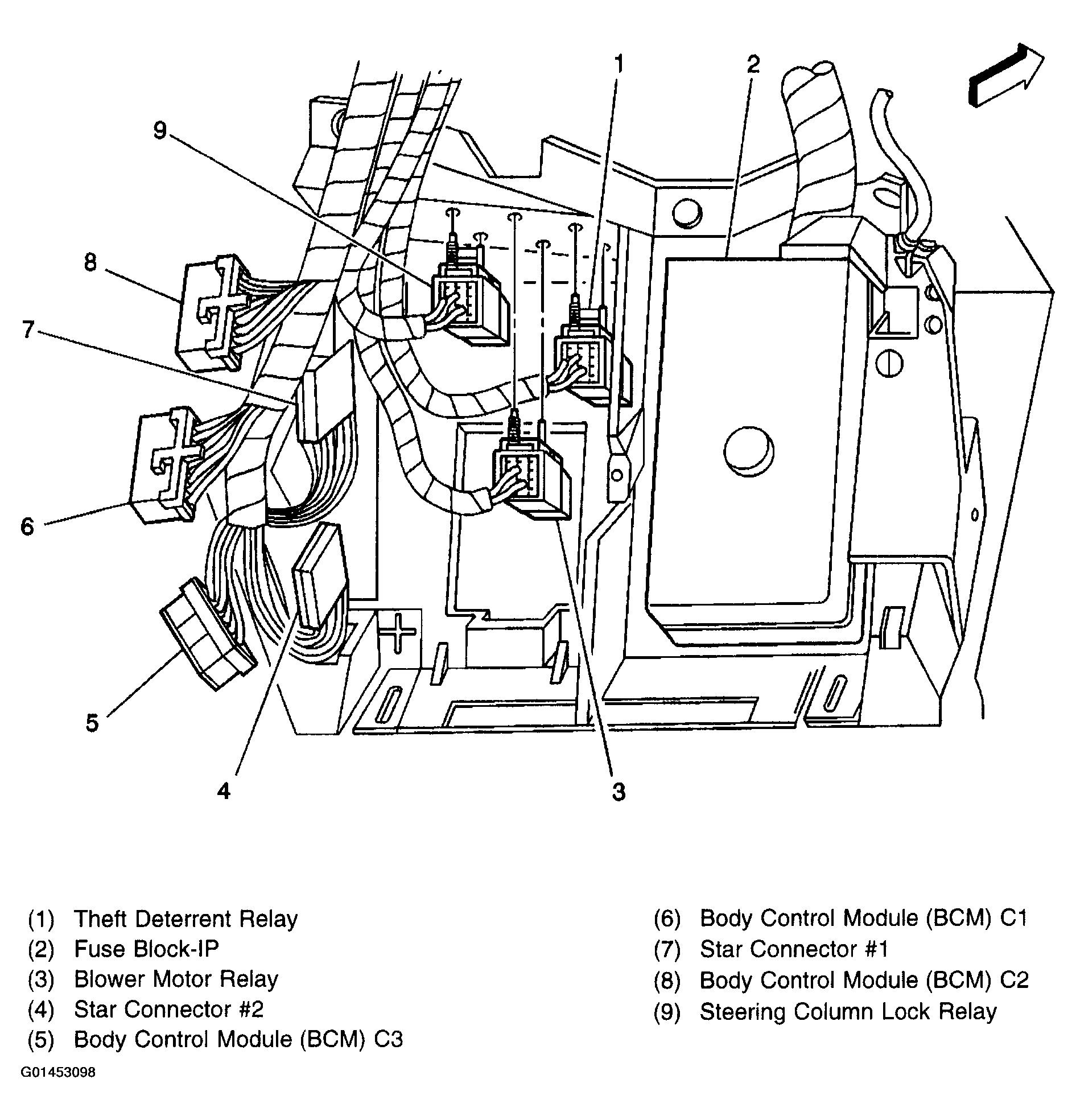 1
2
9
8
7
6
5
4
3

(1) Theft Deterrent Relay
(2) Fuse Block-IP
(3) Blower Motor Relay
(4) Star Connector #2
(5) Body Control Module (BCM) C3

(6) Body Control Module (BCM) C1
(7) Star Connector #1
(8) Body Control Module (BCM) C2
(9) Steering Column Lock Relay

G01453098