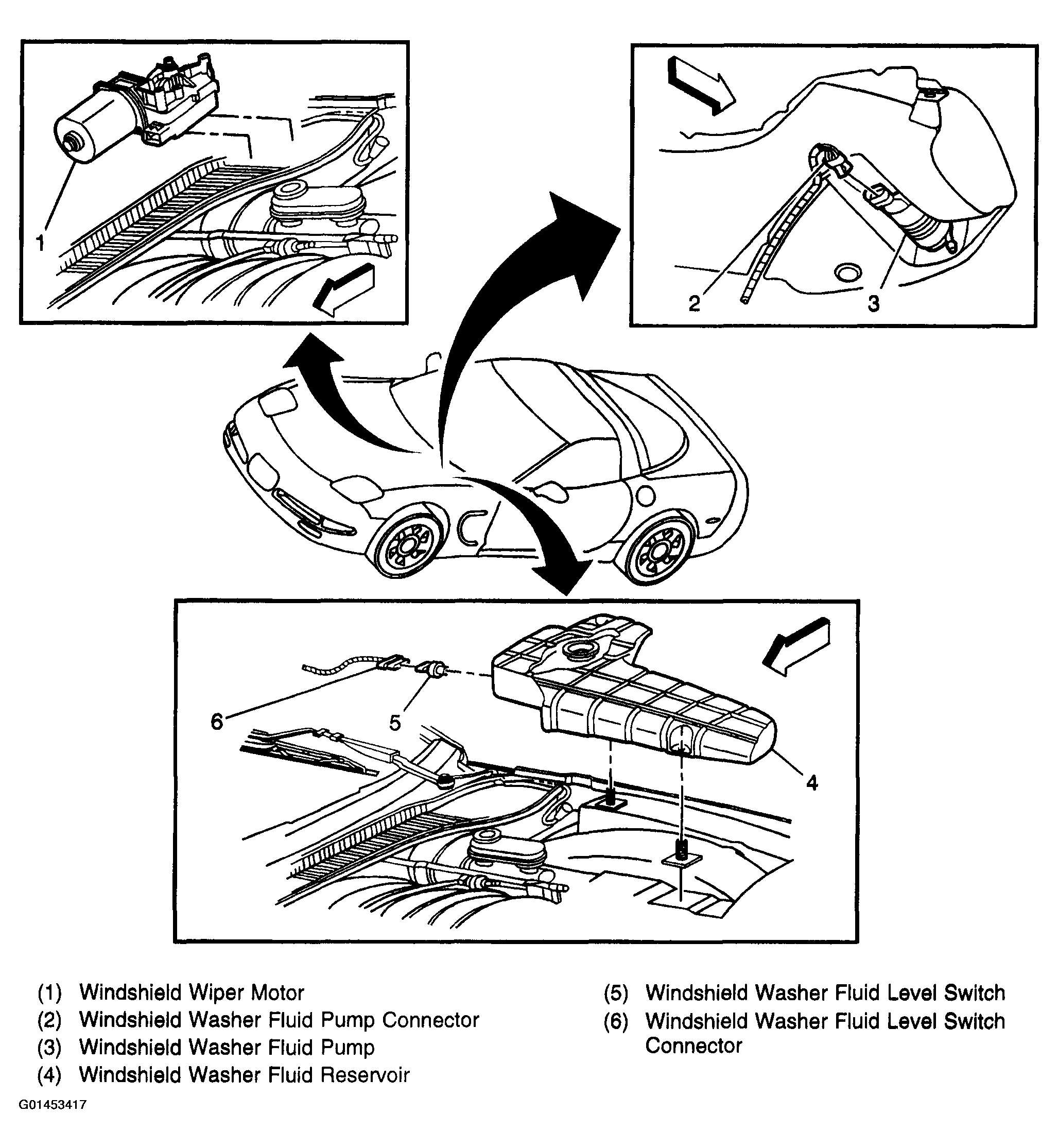 1

2 3

6 5

4

(1) Windshield Wiper Motor
(2) Windshield Washer Fluid Pump Connector
(3) Windshield Washer Fluid Pump
(4) Windshield Washer Fluid Reservoir

(5) Windshield Washer Fluid Level Switch
(6) Windshield Washer Fluid Level Switch Connector

G01453417