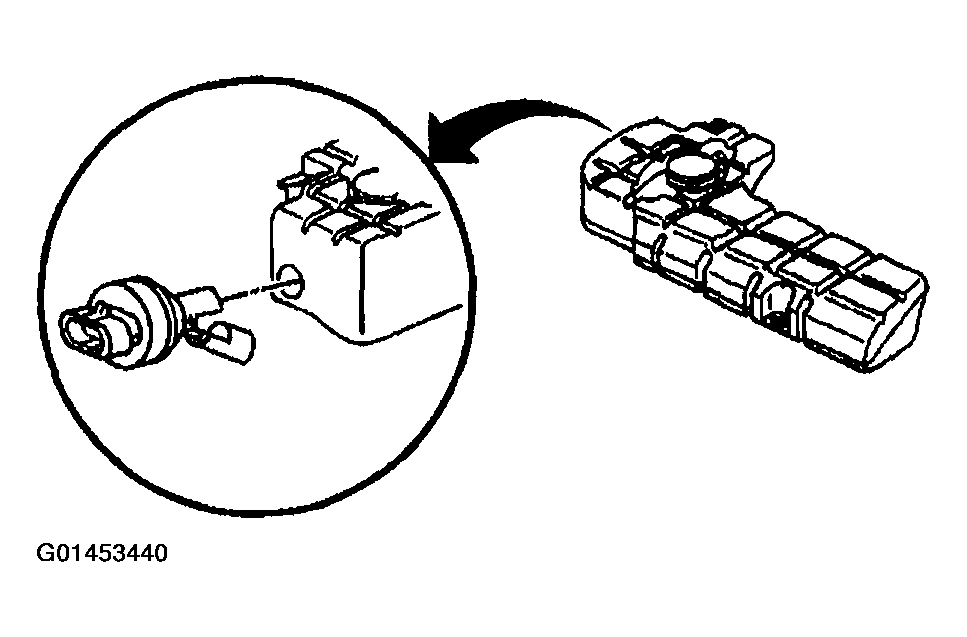 G01453440