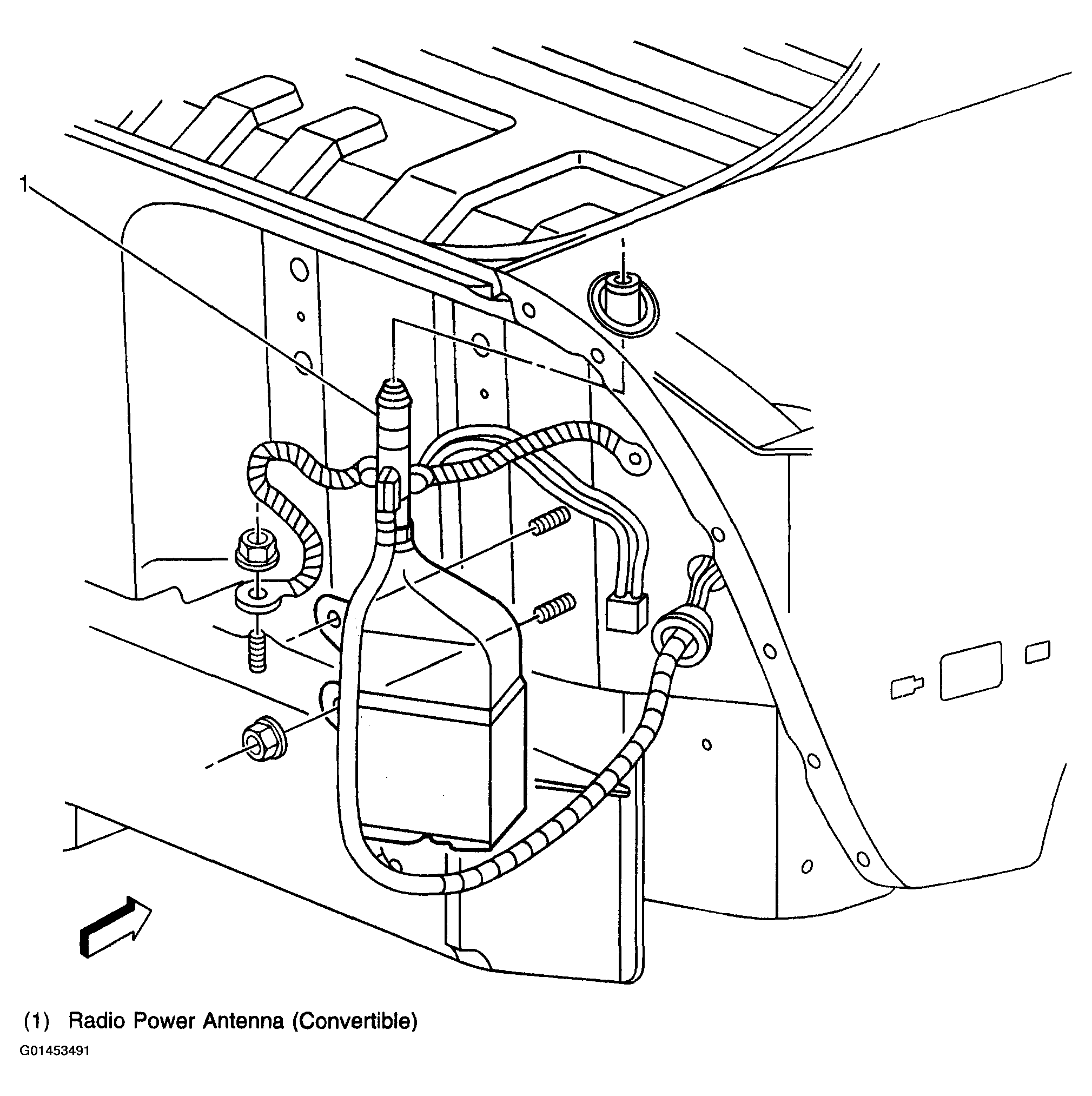 1

(1) Radio Power Antenna (Convertible)

G01453491