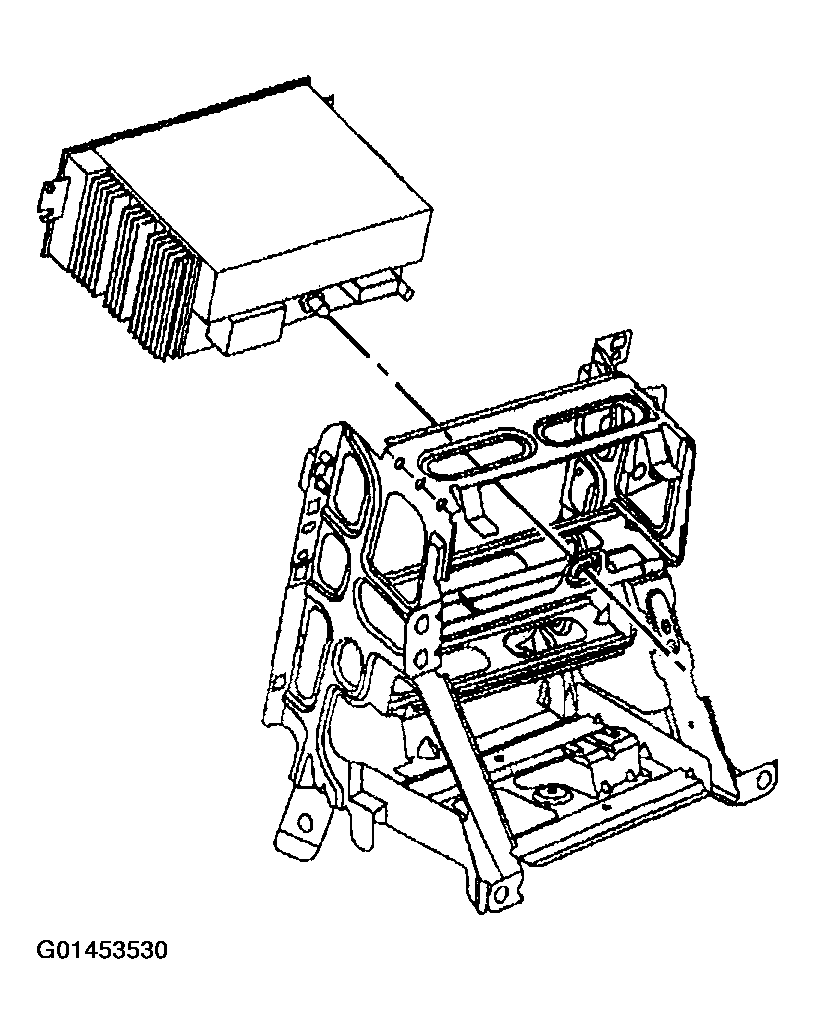 G01453530