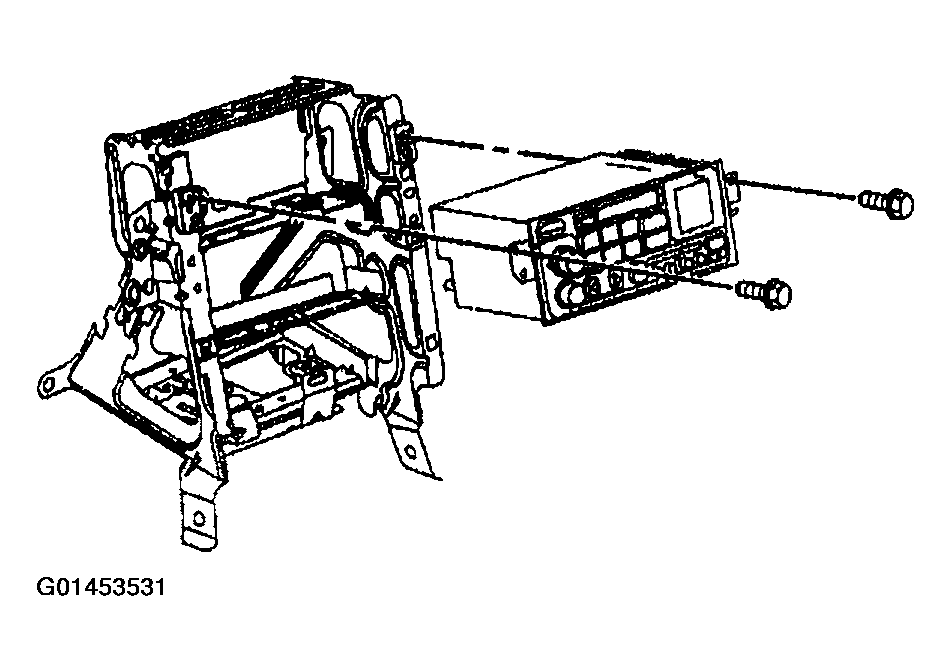 G01453531