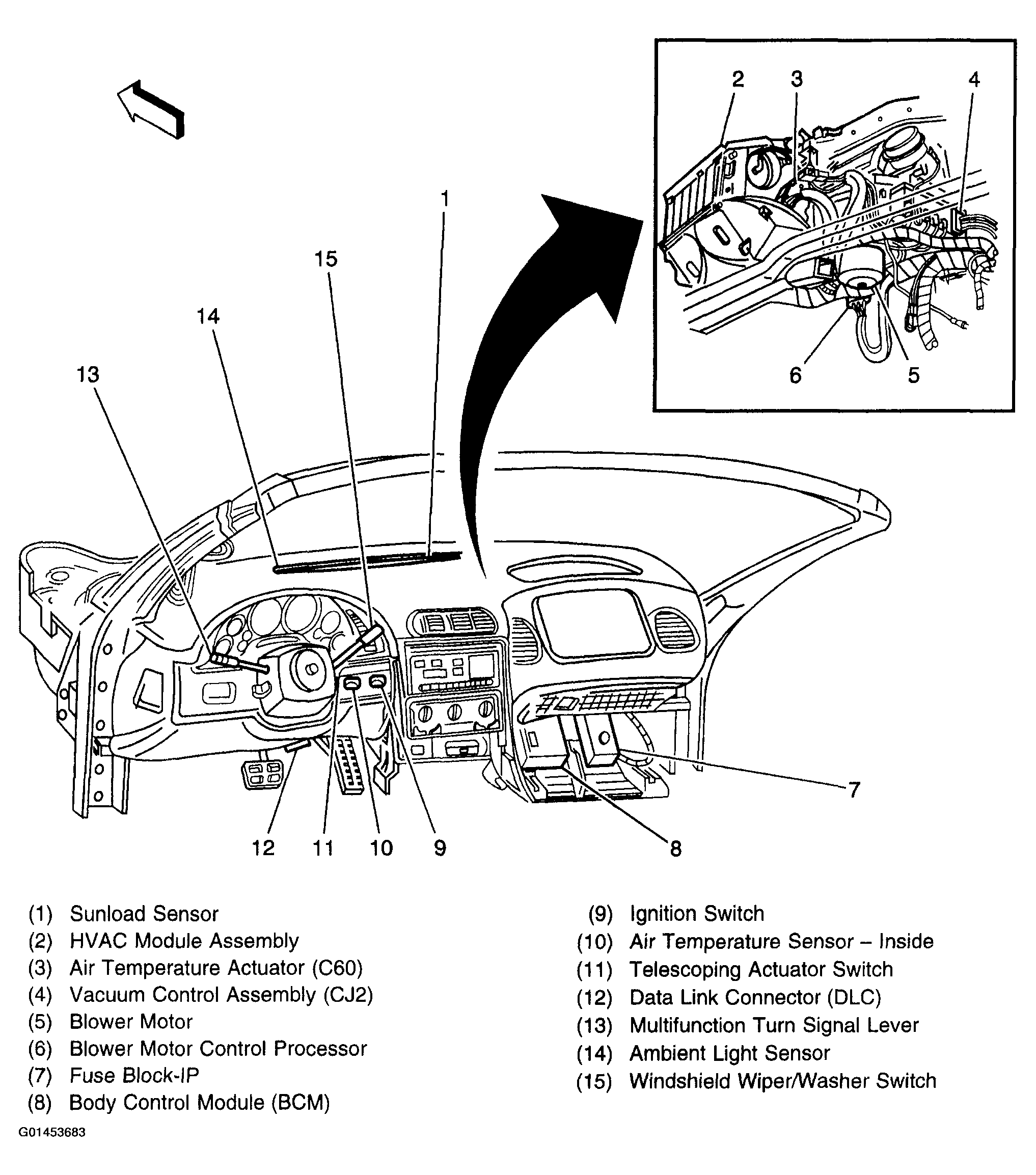 2 3 4

6 5

1

15

14

13

7

12 11 10 9 8

(1) Sunload Sensor
(2) HVAC Module Assembly
(3) Air Temperature Actuator (C60)
(4) Vacuum Control Assembly (CJ2)
(5) Blower Motor
(6) Blower Motor Control Processor
(7) Fuse Block-IP
(8) Body Control Module (BCM)

(9) Ignition Switch
(10) Air Temperature Sensor – Inside
(11) Telescoping Actuator Switch
(12) Data Link Connector (DLC)
(13) Multifunction Turn Signal Lever
(14) Ambient Light Sensor
(15) Windshield Wiper/Washer Switch

G01453683