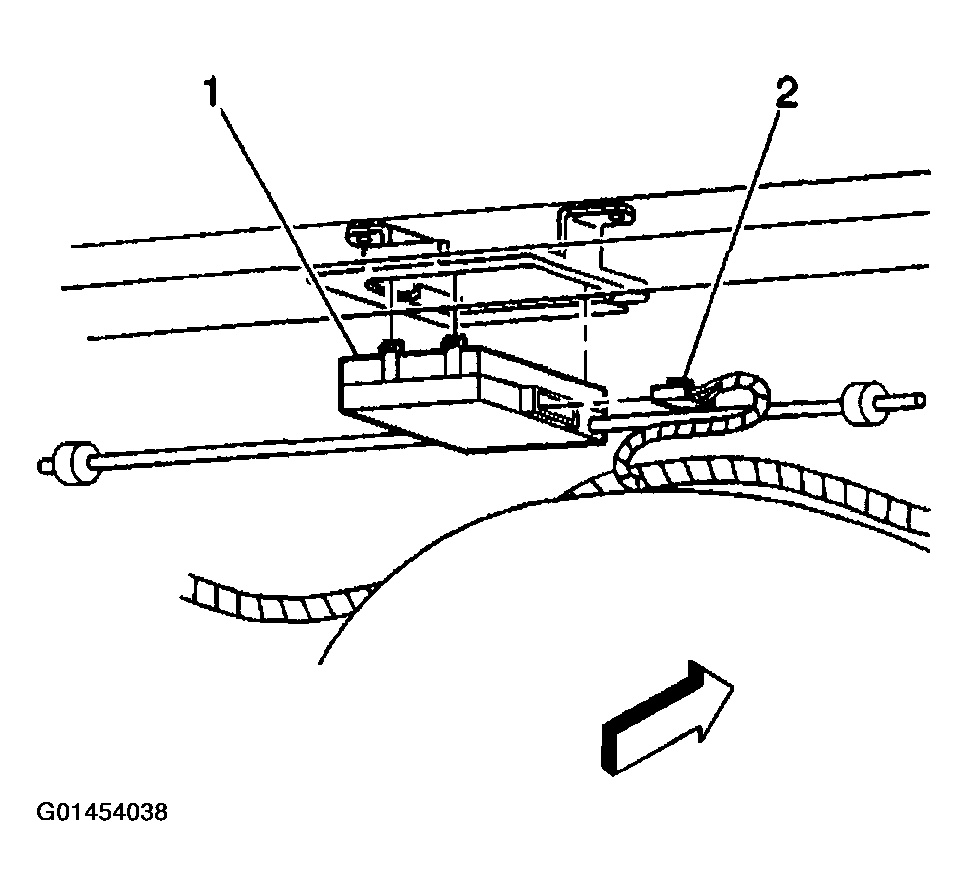 1
2
G01454038