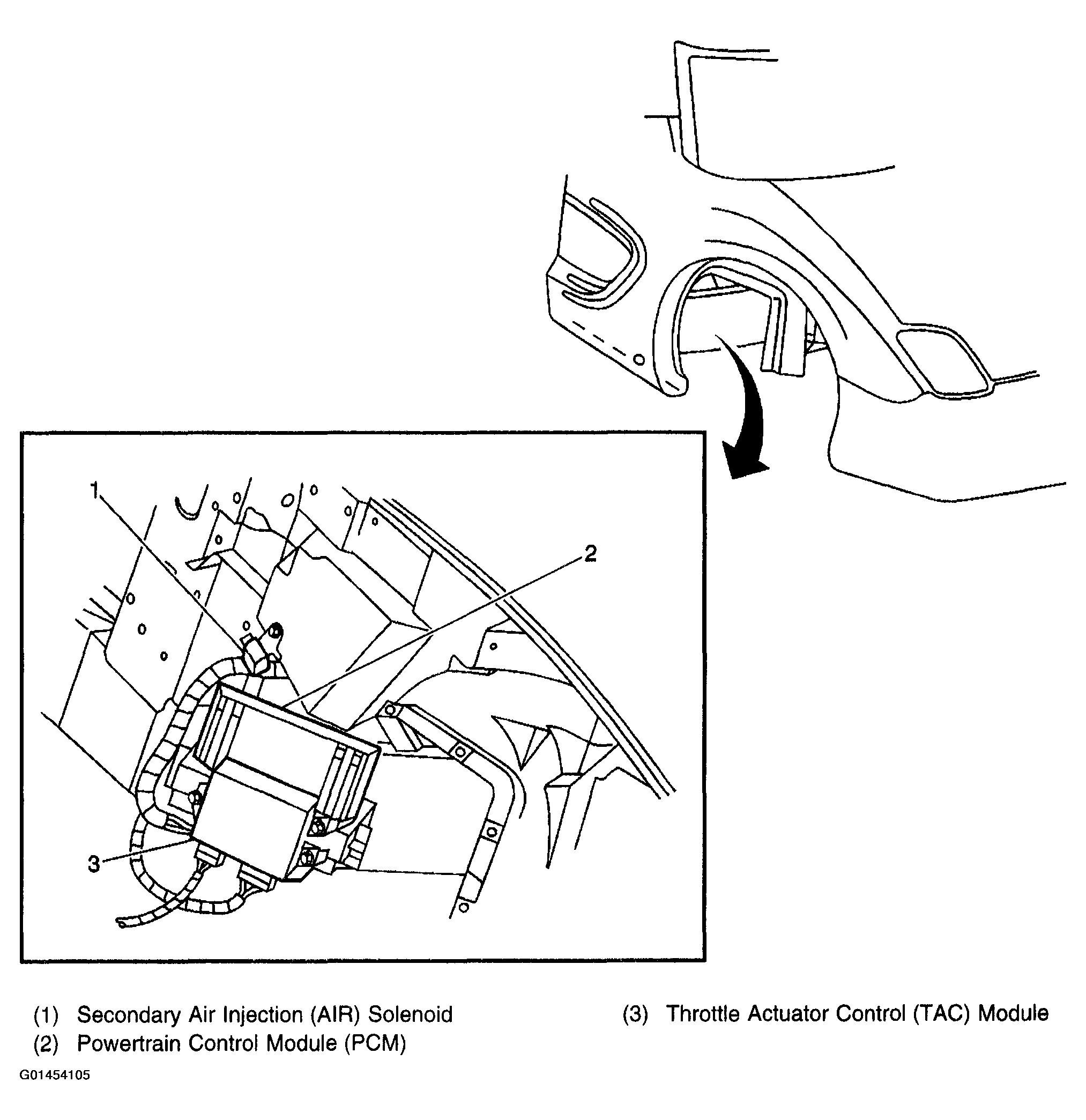 1

2

3

(1) Secondary Air Injection (AIR) Solenoid
(2) Powertrain Control Module (PCM)

(3) Throttle Actuator Control (TAC) Module

G01454105