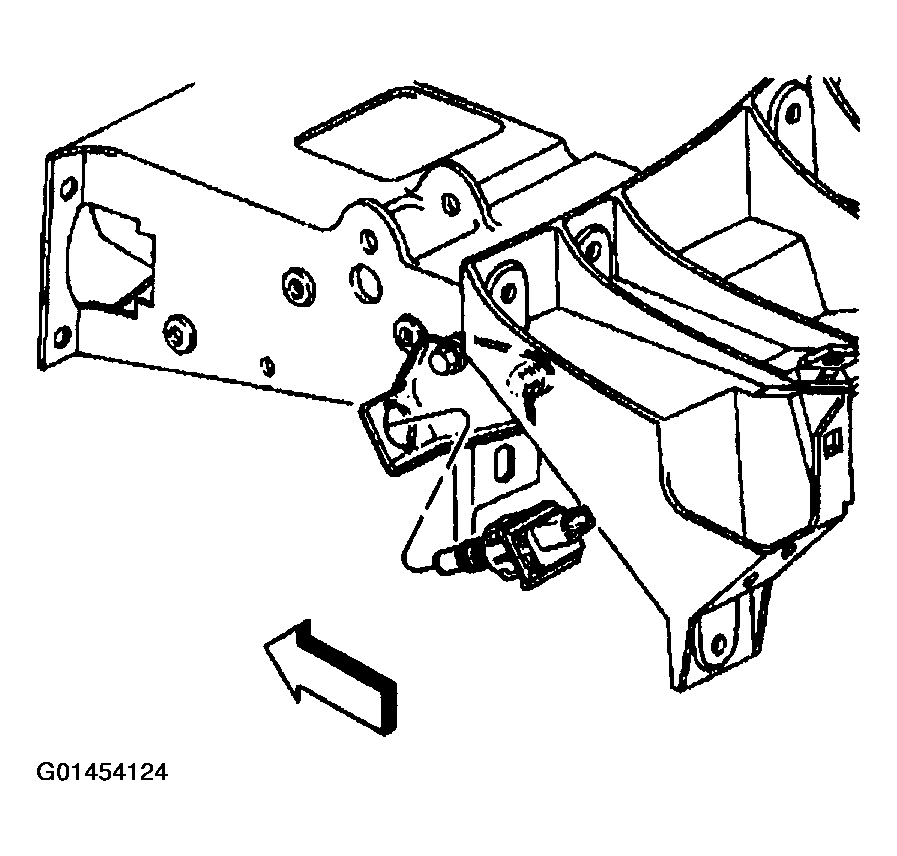 G01454124