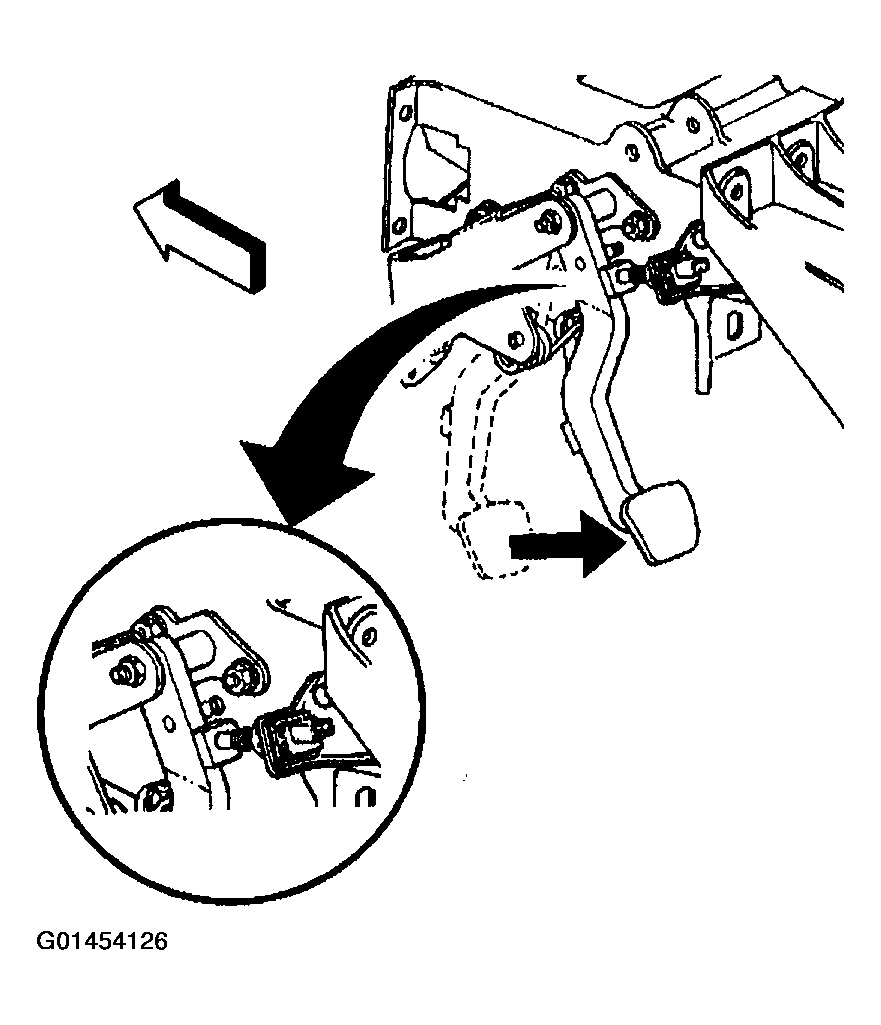 G01454126