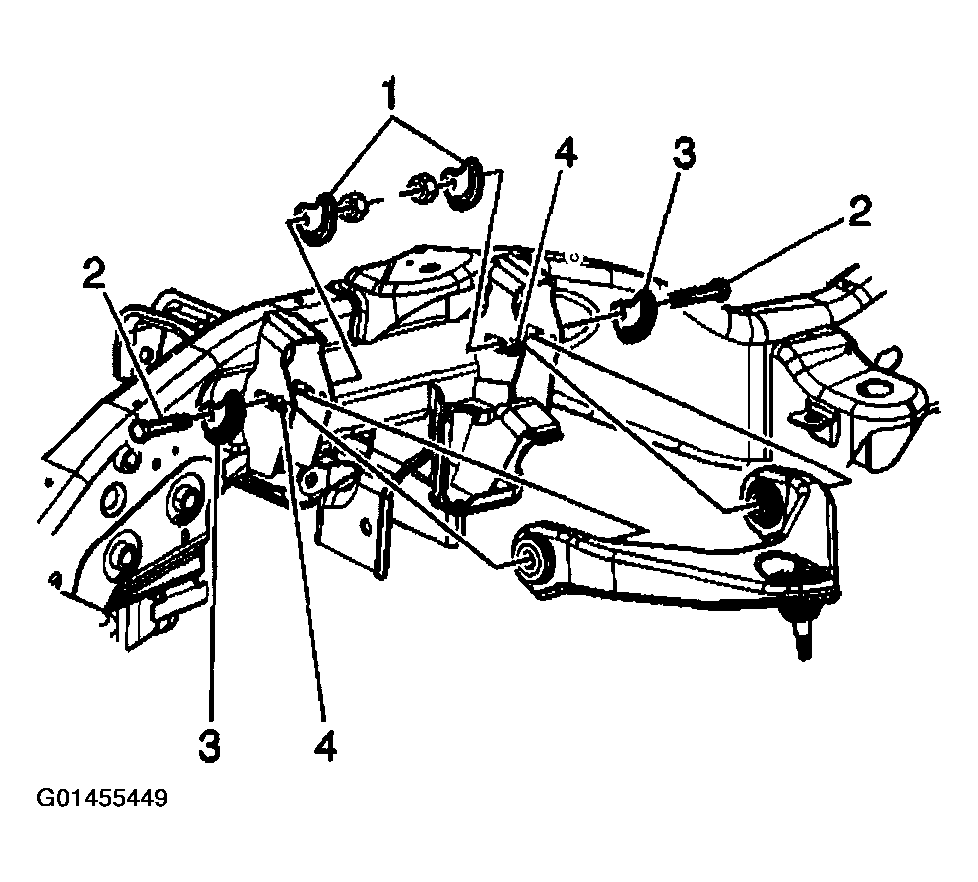 1
4
3
2
2
3
4
G01455449