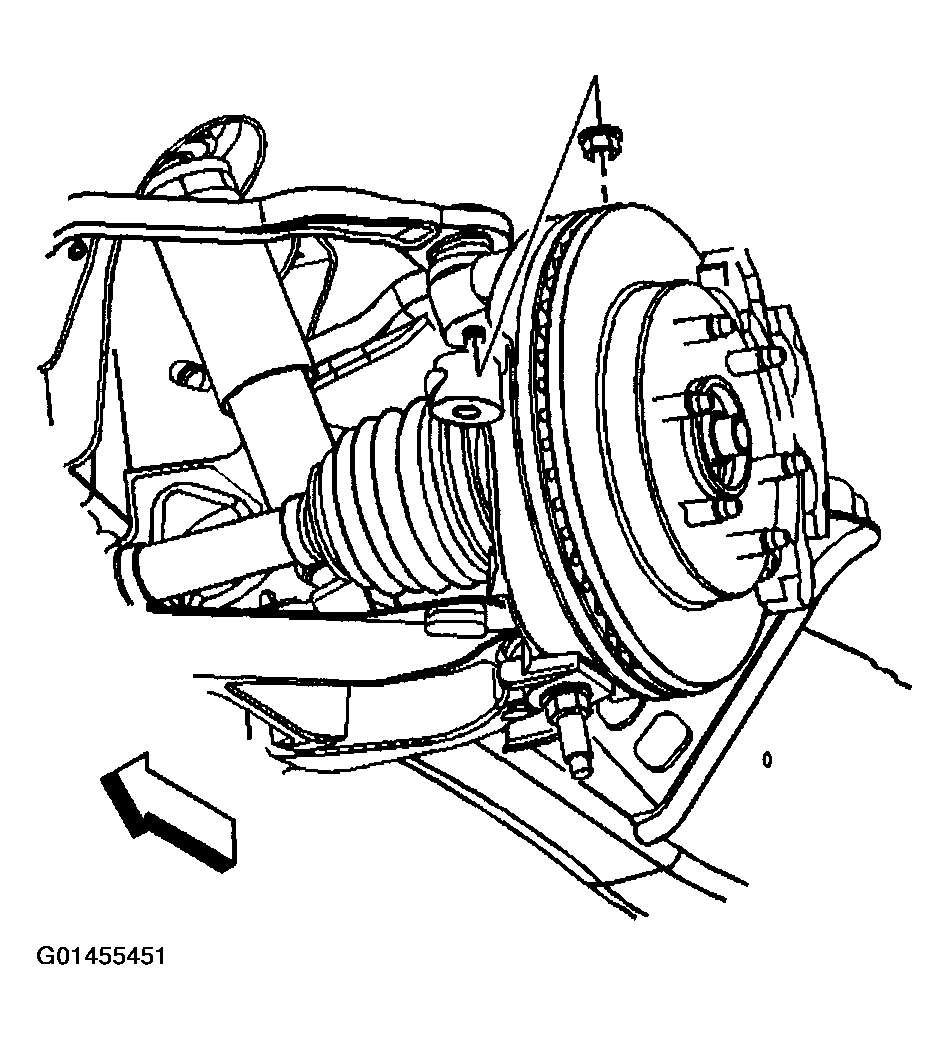 G01455451