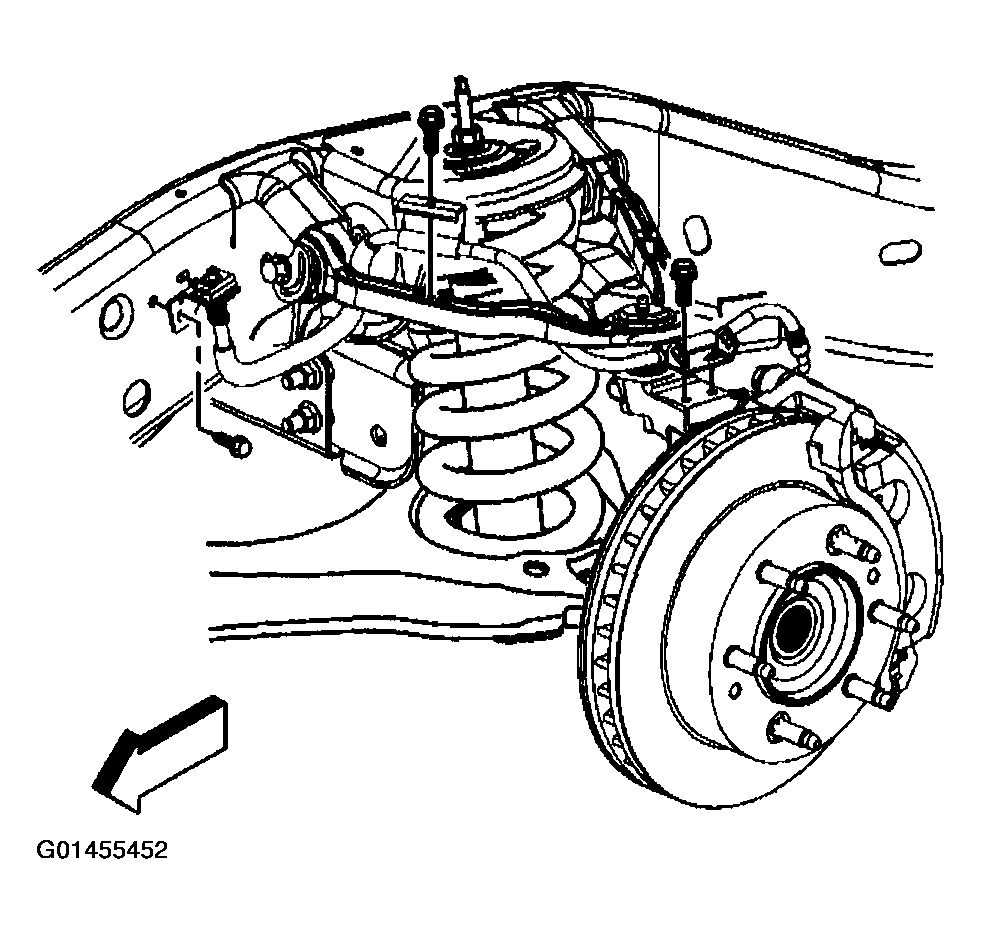 G01455452