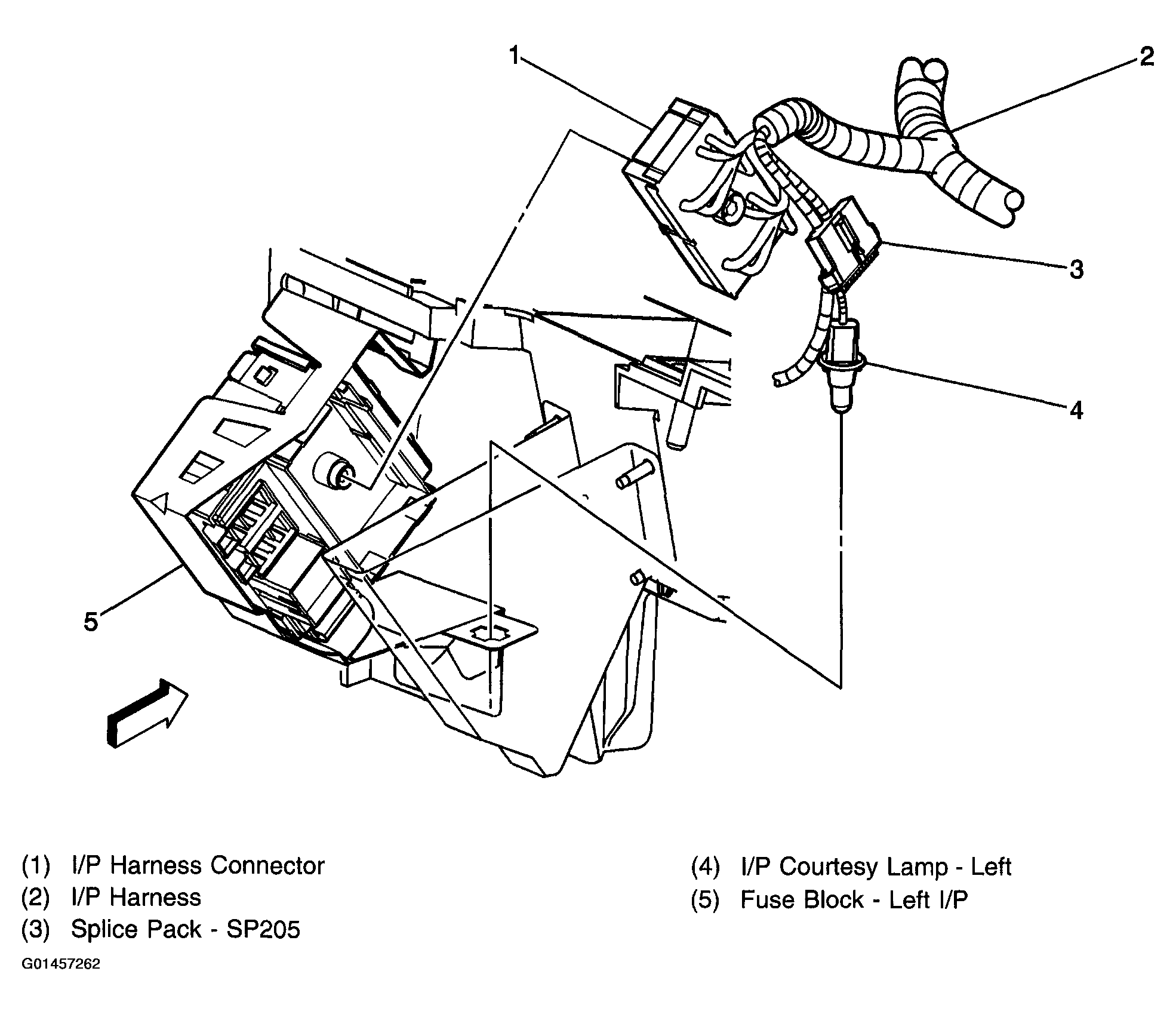 1

2

3

4

5

(1) I/P Harness Connector
(2) I/P Harness
(3) Splice Pack - SP205

(4) I/P Courtesy Lamp - Left
(5) Fuse Block - Left I/P

G01457262