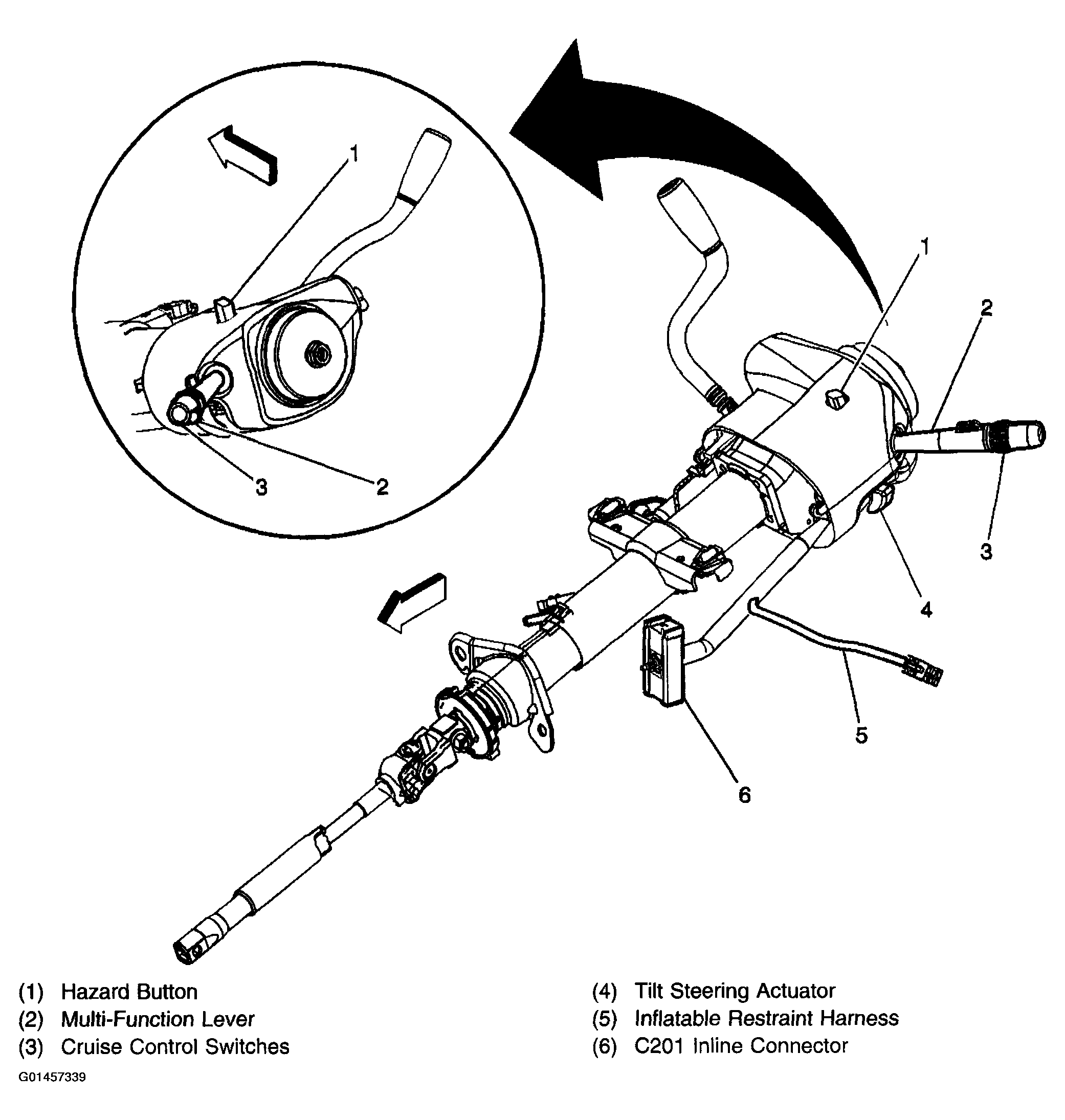 1

3

2

1

2

3

4

5

6

(1) Hazard Button
(2) Multi-Function Lever
(3) Cruise Control Switches

(4) Tilt Steering Actuator
(5) Inflatable Restraint Harness
(6) C201 Inline Connector

G01457339