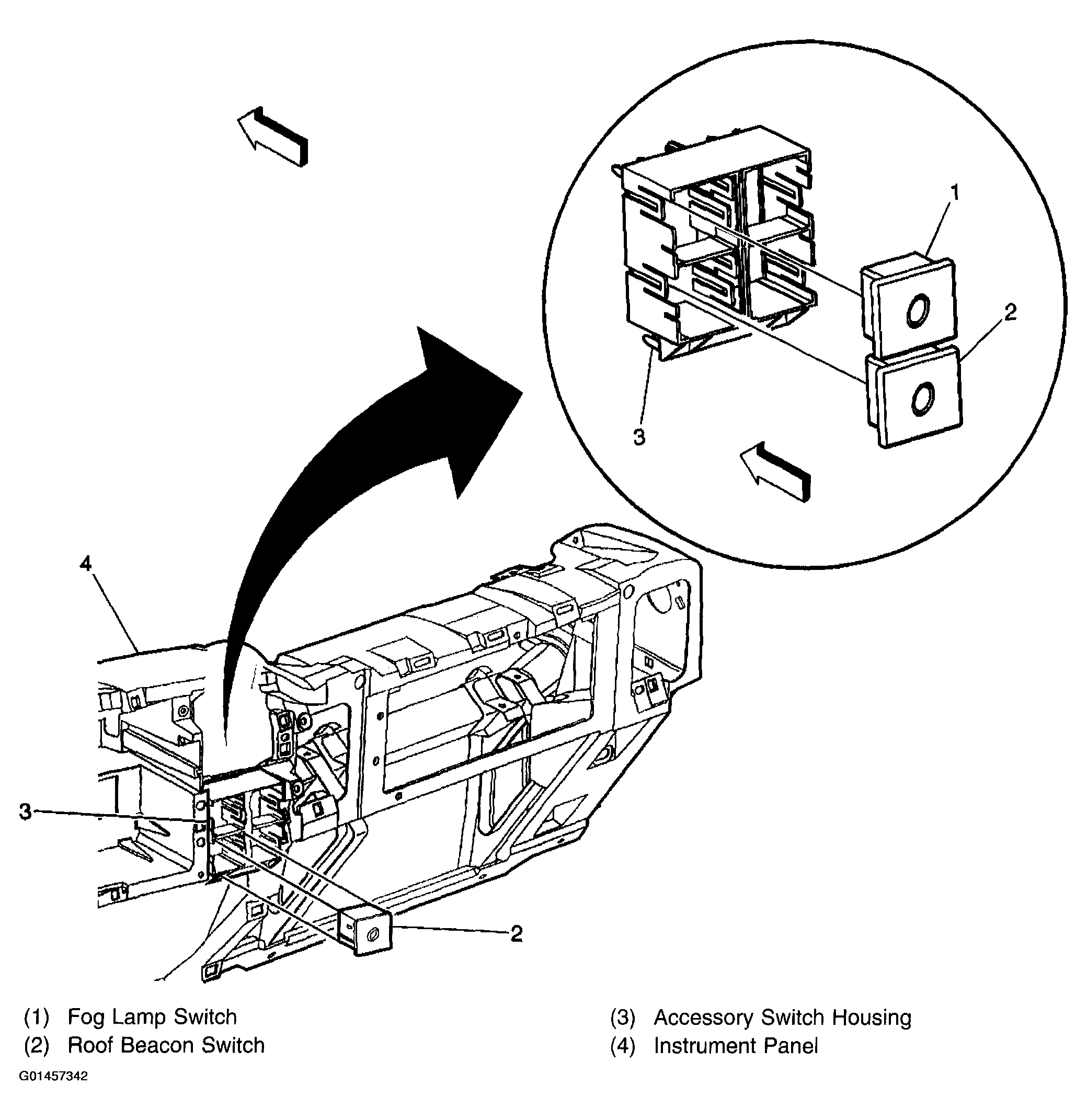 1
2
3
4
3
2

(1) Fog Lamp Switch
(2) Roof Beacon Switch

(3) Accessory Switch Housing
(4) Instrument Panel

G01457342