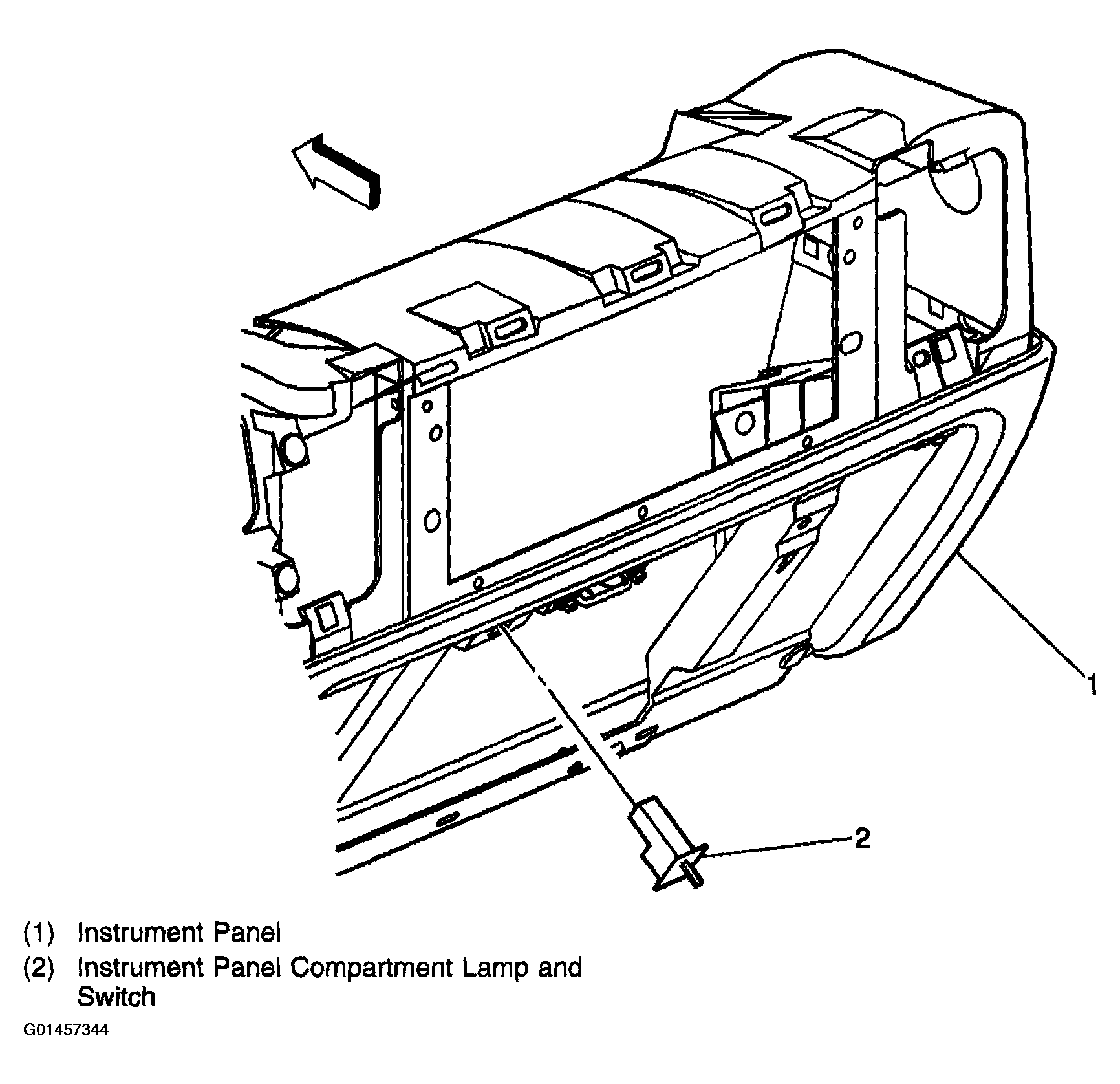 1

2

(1) Instrument Panel
(2) Instrument Panel Compartment Lamp and Switch

G01457344