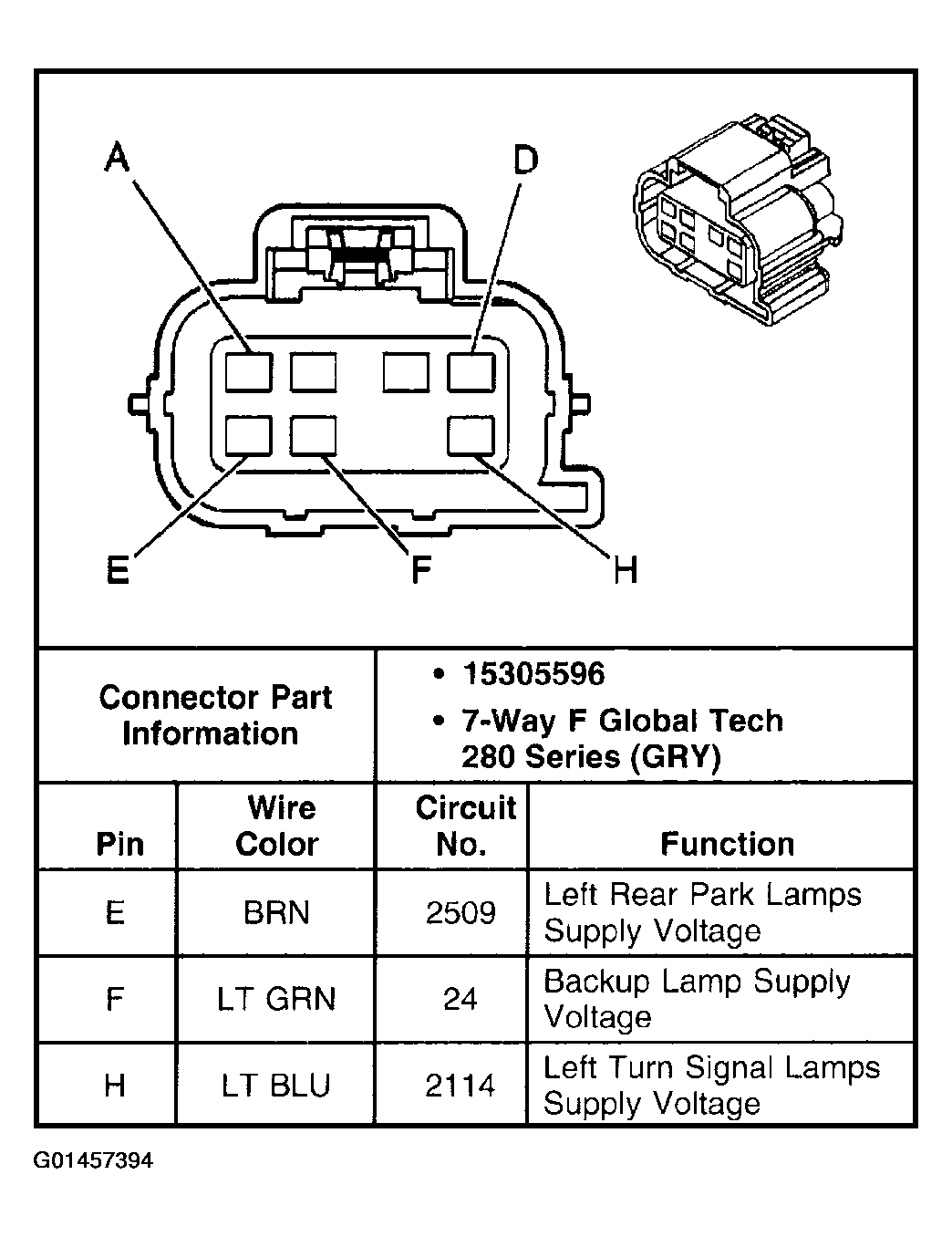 A

D

E

F

H

| Connector Part Information | • 15305596 • 7-Way F Global Tech 280 Series (GRY) |
|---|---|

| Pin | Wire Color | Circuit No. | Function |
|---|---|---|---|
| E | BRN | 2509 | Left Rear Park Lamps Supply Voltage |
| F | LT GRN | 24 | Backup Lamp Supply Voltage |
| H | LT BLU | 2114 | Left Turn Signal Lamps Supply Voltage |

G01457394