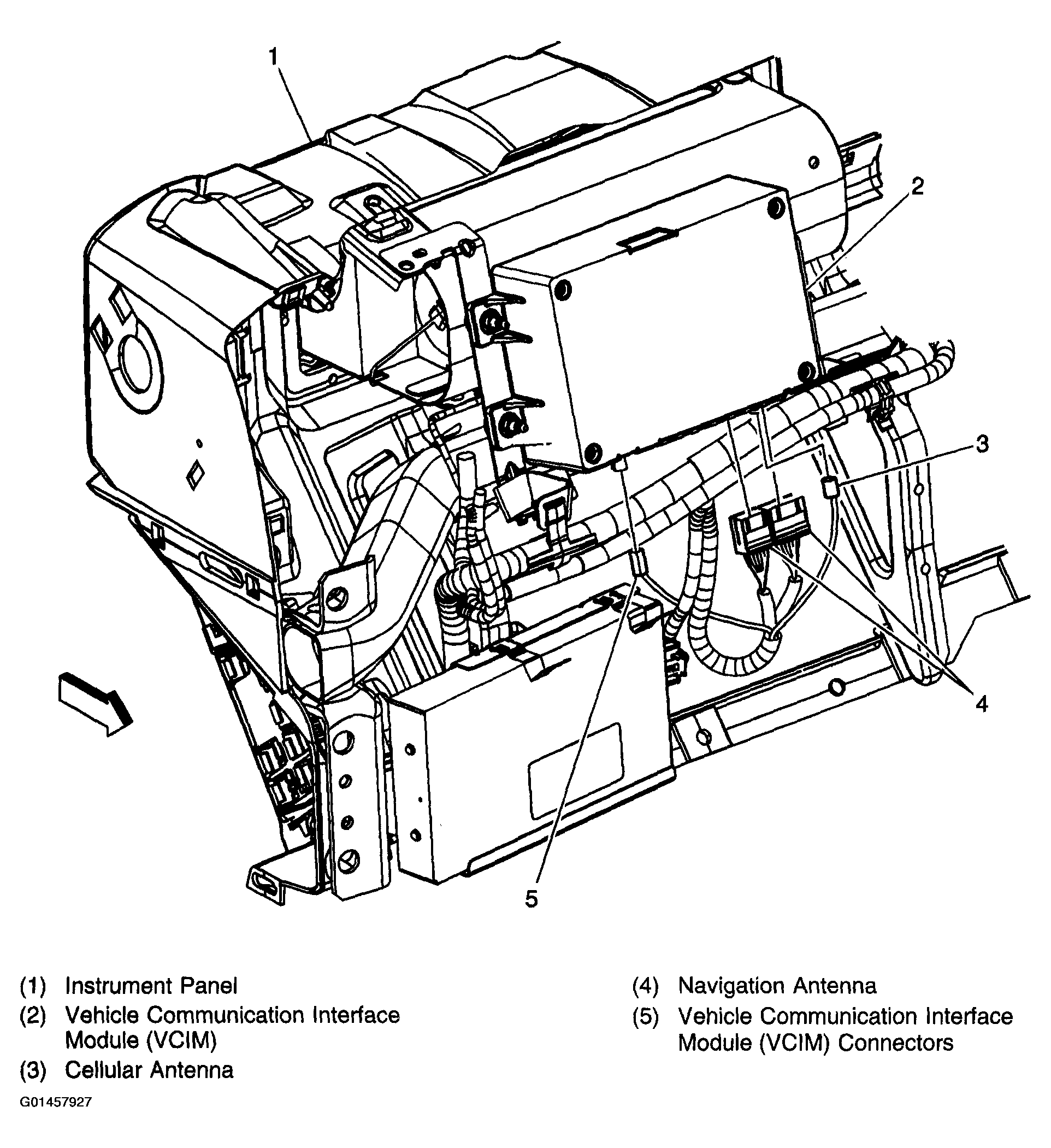 1
2
3
4
5

(1) Instrument Panel
(2) Vehicle Communication Interface Module (VCIM)
(3) Cellular Antenna

(4) Navigation Antenna
(5) Vehicle Communication Interface Module (VCIM) Connectors

G01457927