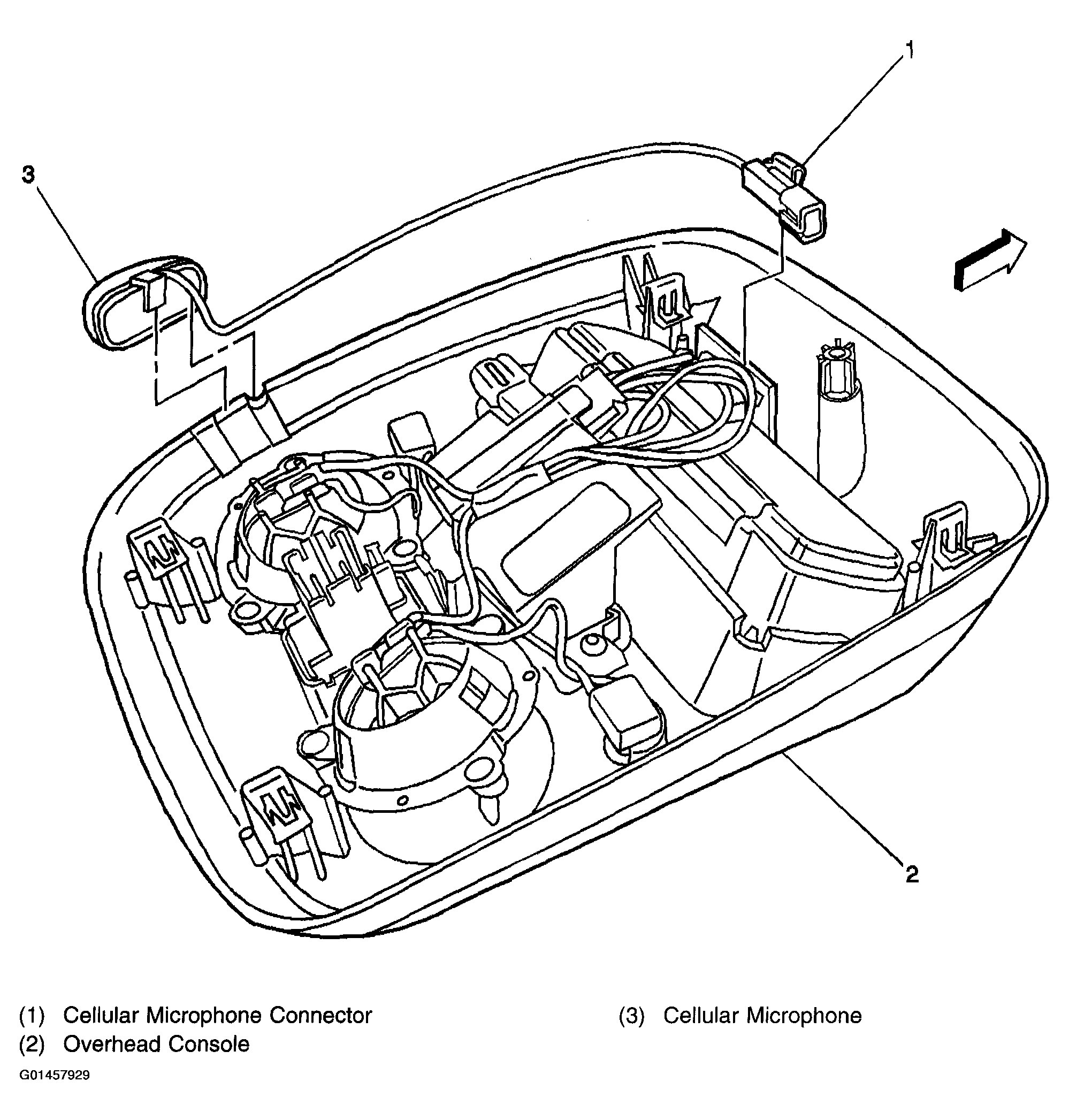 1

3

2

(1) Cellular Microphone Connector
(2) Overhead Console

(3) Cellular Microphone

G01457929