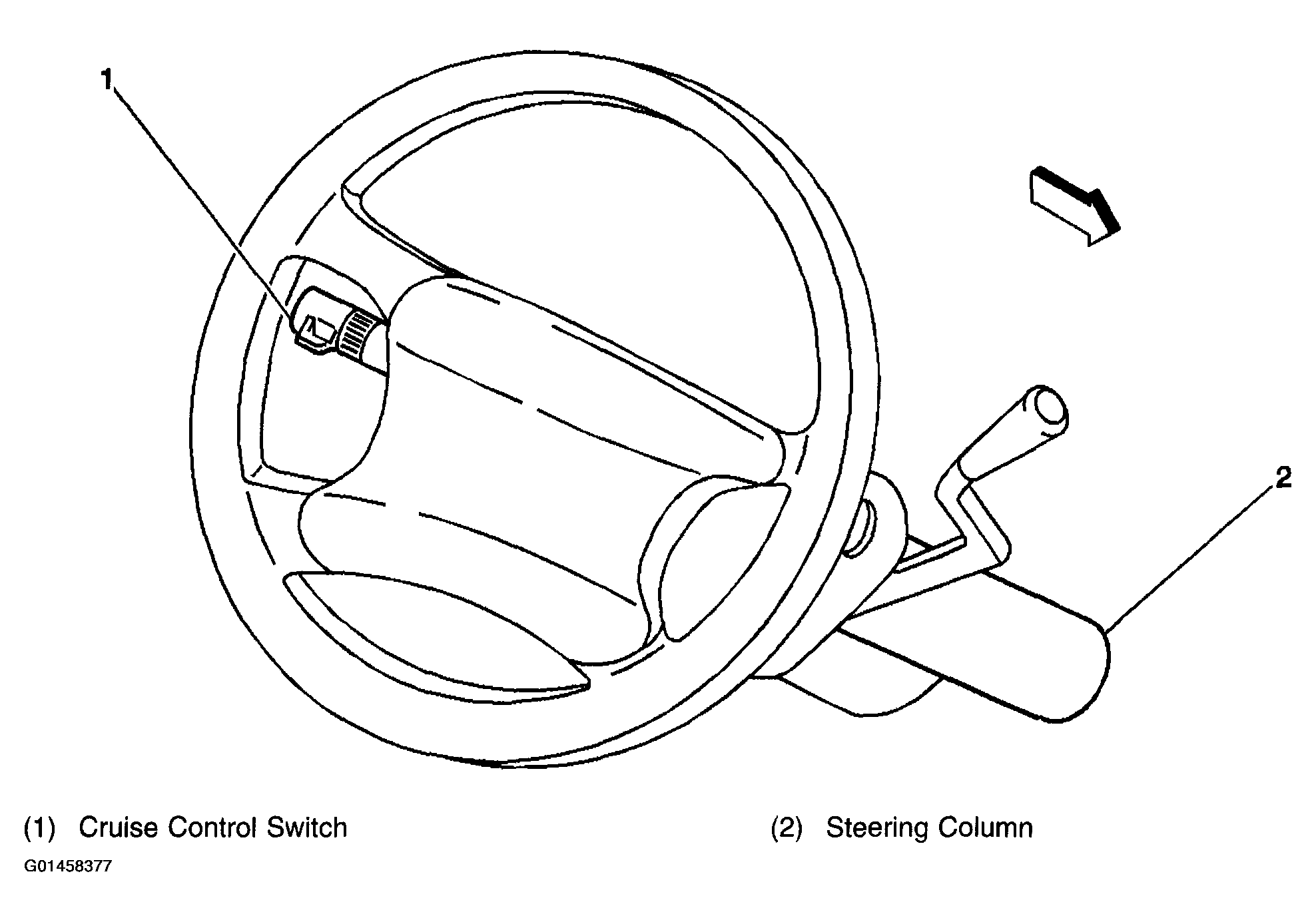 1

2

(1) Cruise Control Switch

(2) Steering Column

G01458377