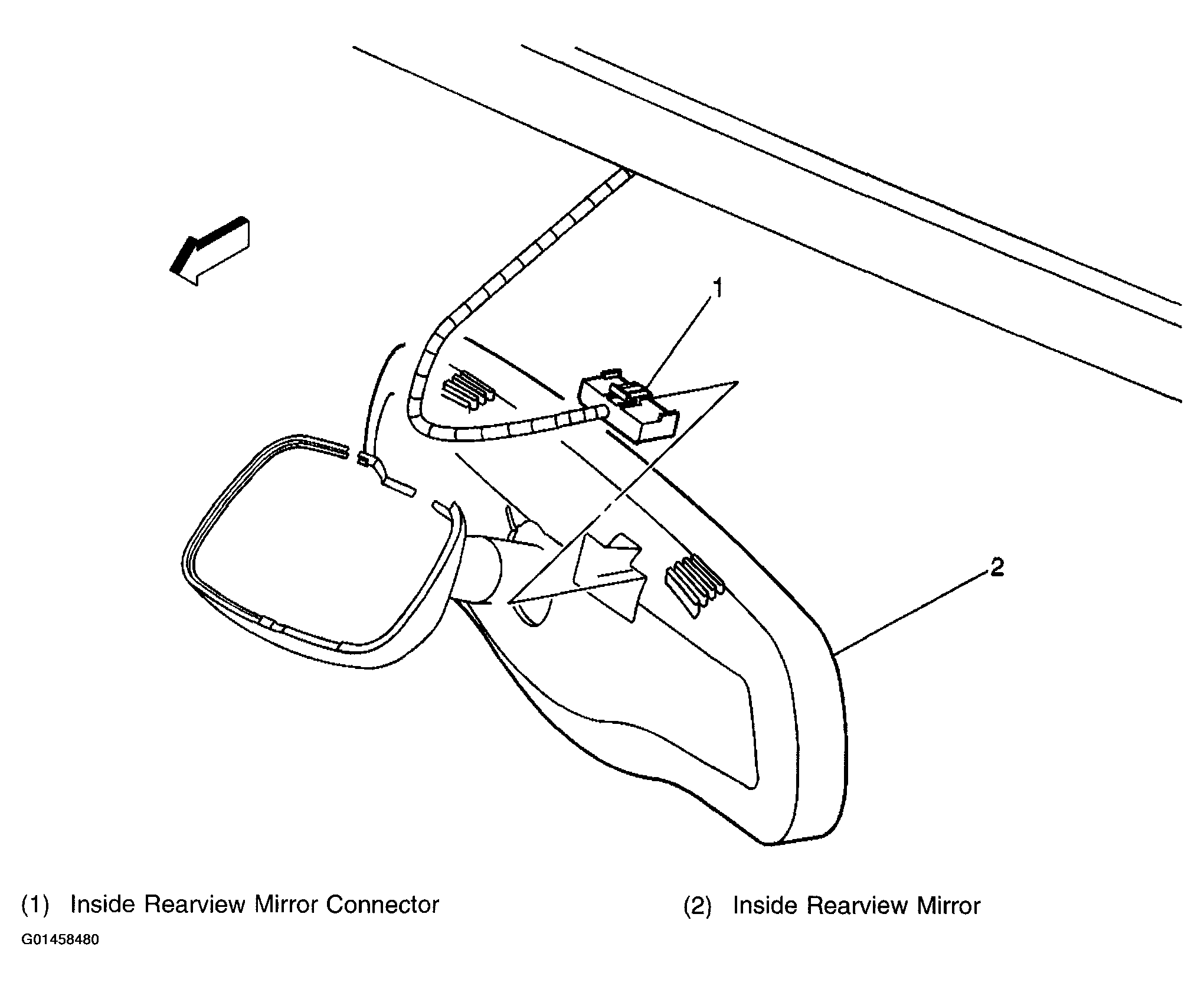 1

2

(1) Inside Rearview Mirror Connector

(2) Inside Rearview Mirror

G01458480