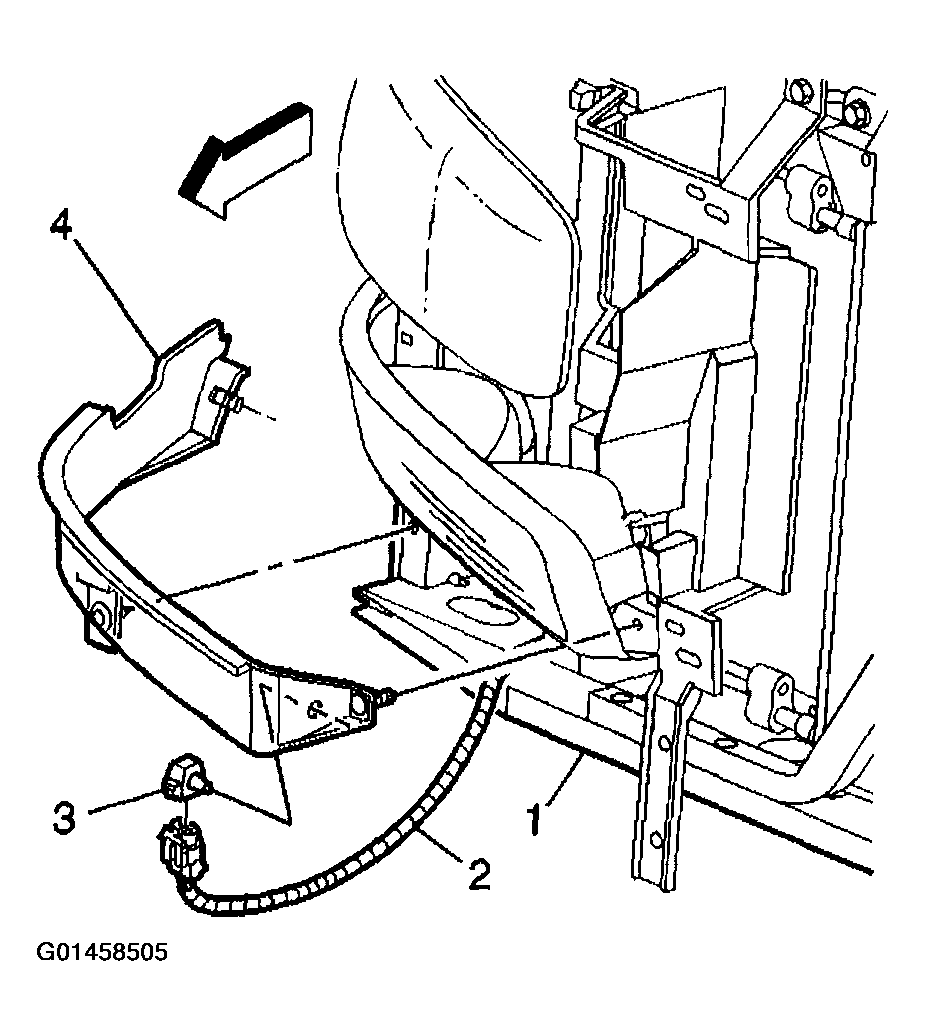 4
3
2
1
G01458505