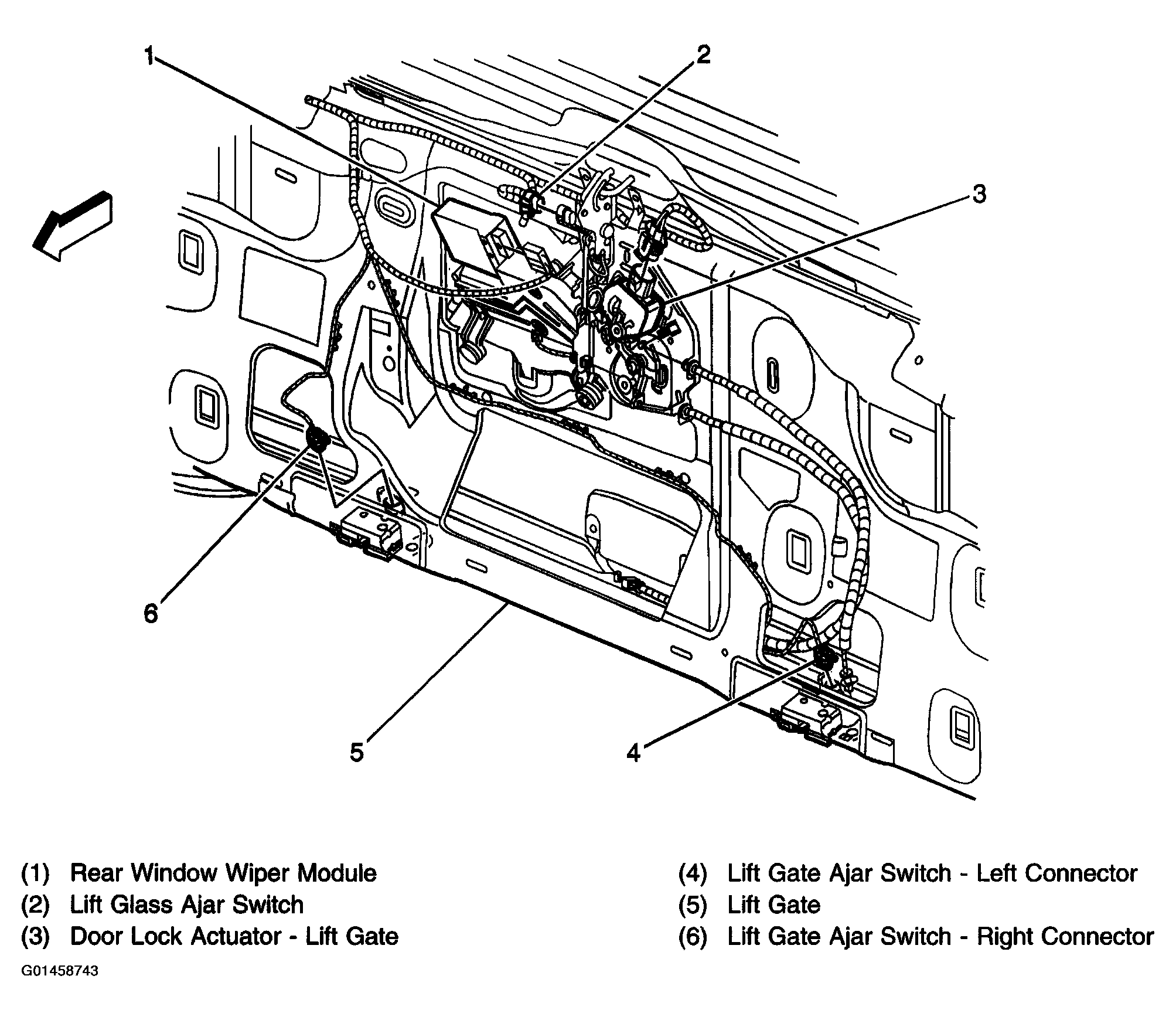 1

2

3

6

5

4

(1) Rear Window Wiper Module
(2) Lift Glass Ajar Switch
(3) Door Lock Actuator - Lift Gate

(4) Lift Gate Ajar Switch - Left Connector
(5) Lift Gate
(6) Lift Gate Ajar Switch - Right Connector

G01458743