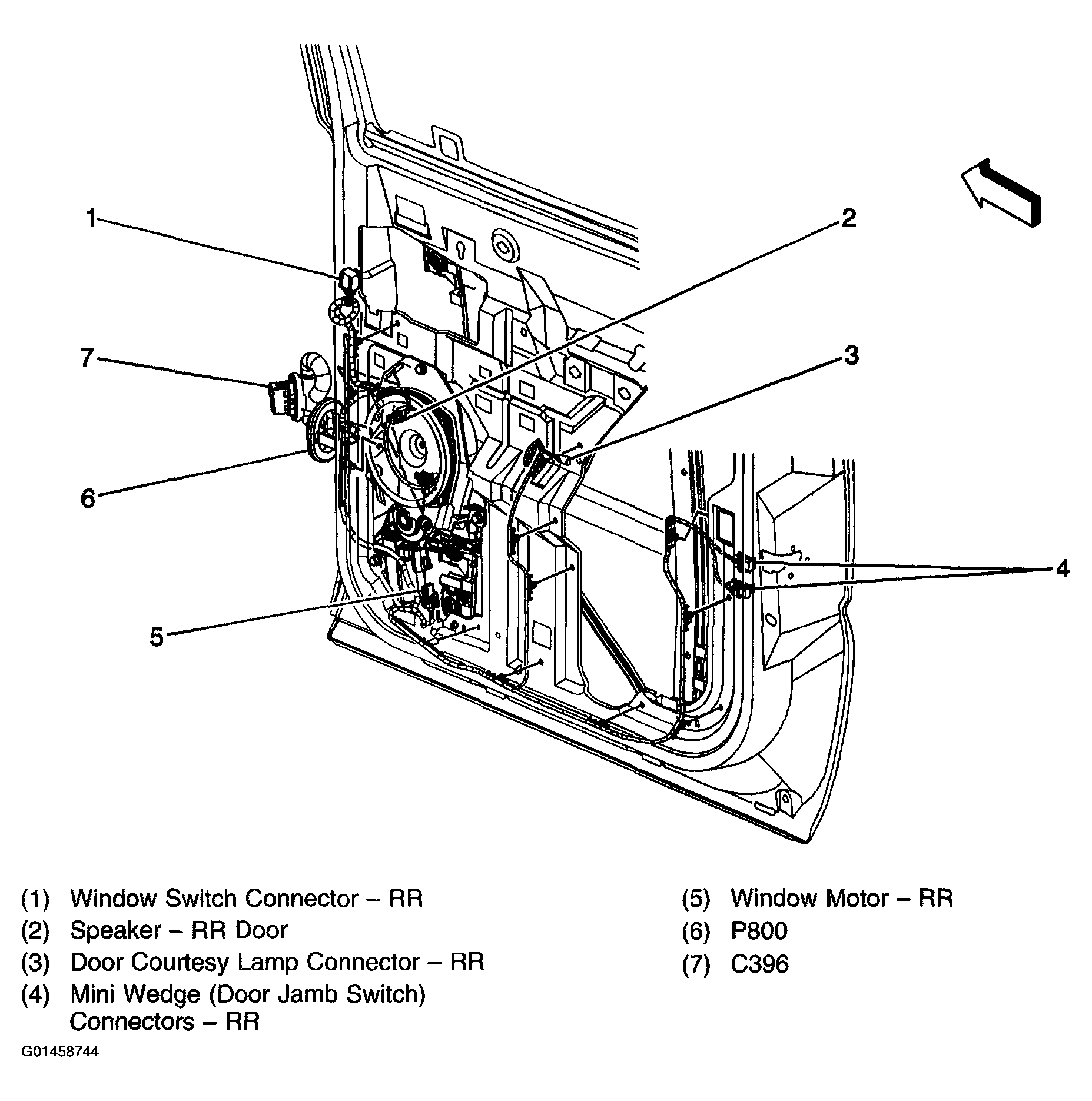 1
2
7
3
6
4
5

(1) Window Switch Connector – RR
(2) Speaker – RR Door
(3) Door Courtesy Lamp Connector – RR
(4) Mini Wedge (Door Jamb Switch) Connectors – RR

(5) Window Motor – RR
(6) P800
(7) C396

G01458744