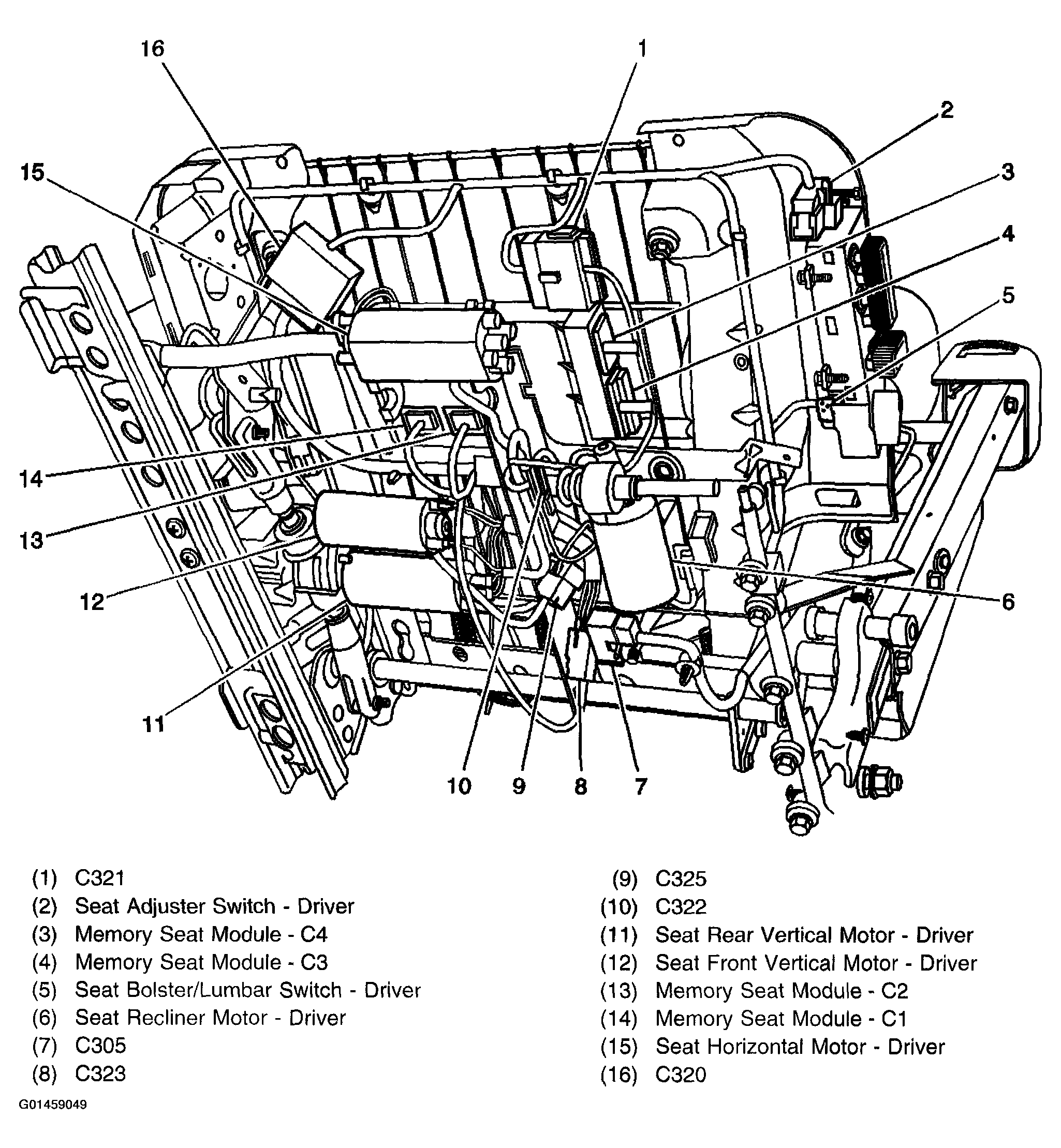 16
1
2
15
3
4
5
14
13
12
6
11
10
9
8
7

(1) C321
(2) Seat Adjuster Switch - Driver
(3) Memory Seat Module - C4
(4) Memory Seat Module - C3
(5) Seat Bolster/Lumbar Switch - Driver
(6) Seat Recliner Motor - Driver
(7) C305
(8) C323

(9) C325
(10) C322
(11) Seat Rear Vertical Motor - Driver
(12) Seat Front Vertical Motor - Driver
(13) Memory Seat Module - C2
(14) Memory Seat Module - C1
(15) Seat Horizontal Motor - Driver
(16) C320

G01459049