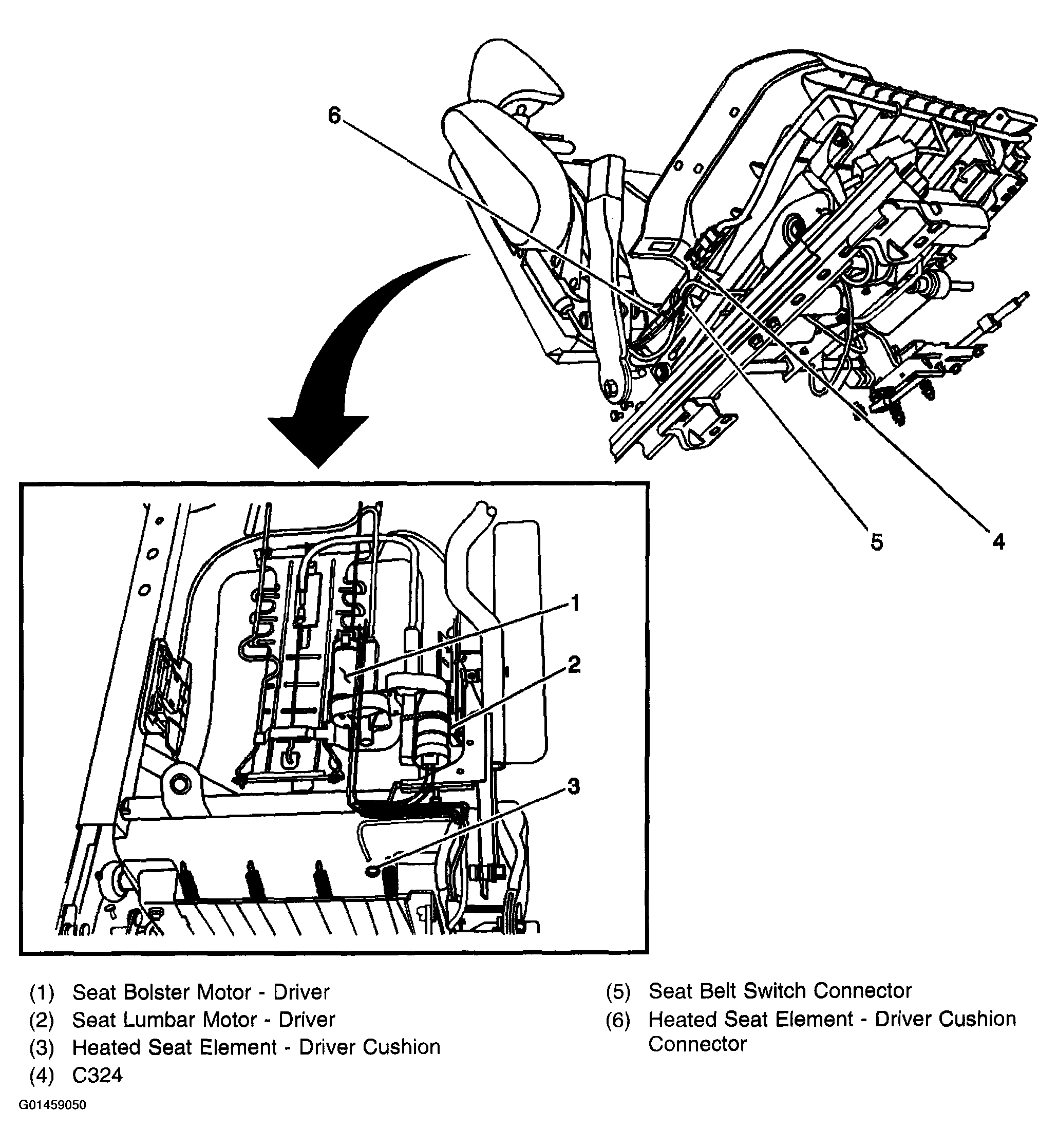 6

5

4

1

2

3

(1) Seat Bolster Motor - Driver
(2) Seat Lumbar Motor - Driver
(3) Heated Seat Element - Driver Cushion
(4) C324

(5) Seat Belt Switch Connector
(6) Heated Seat Element - Driver Cushion Connector

G01459050