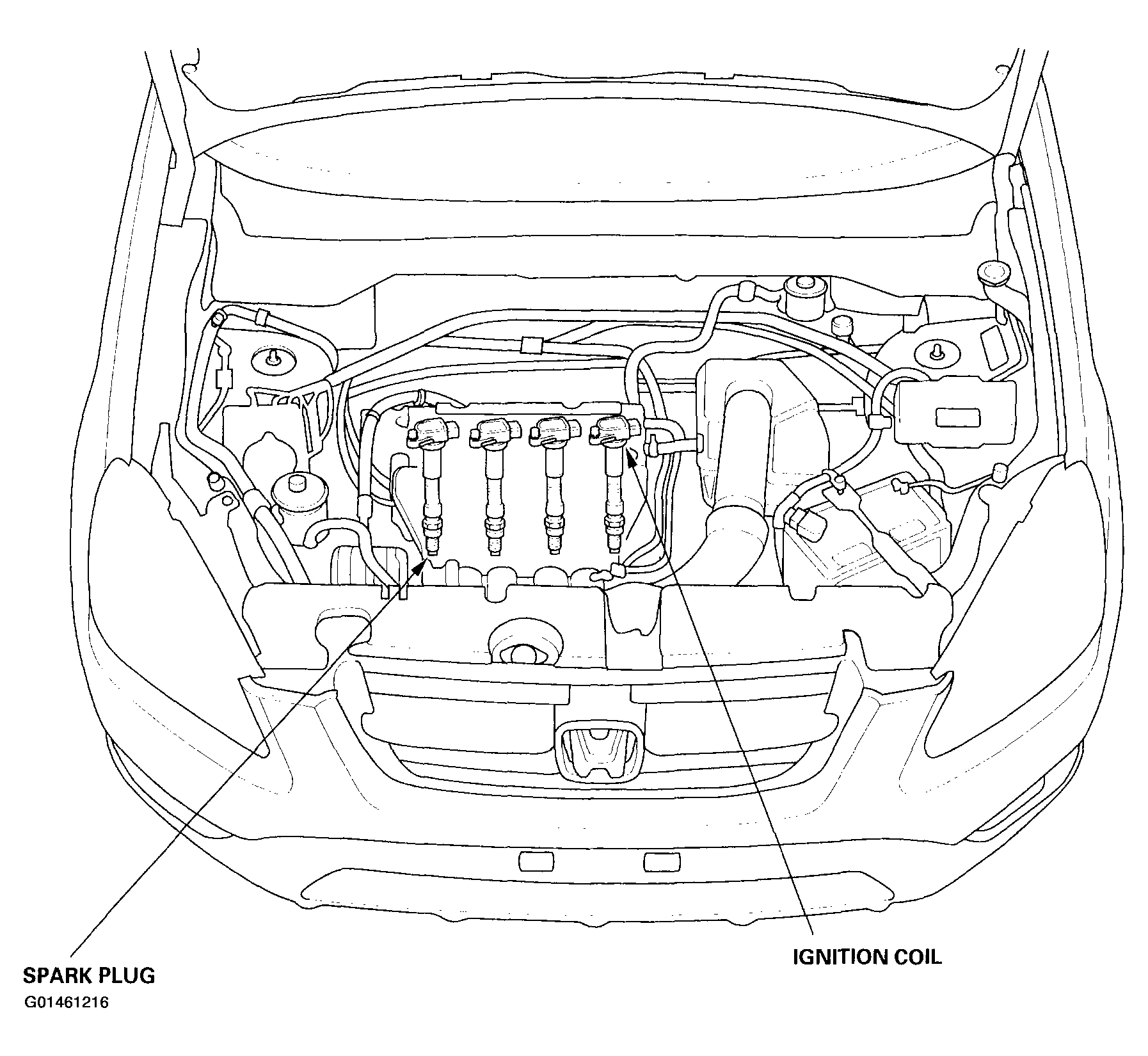 IGNITION COIL

SPARK PLUG

G01461216