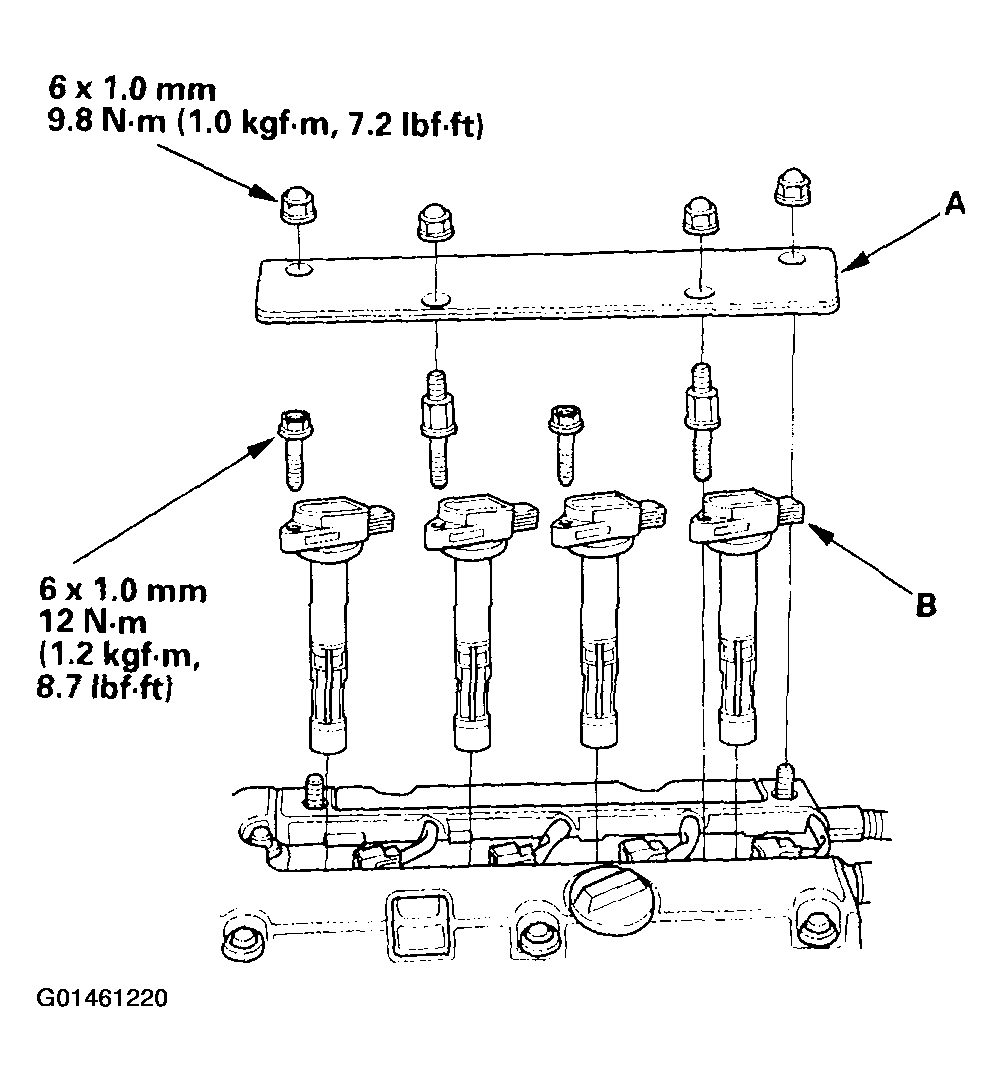 6 x 1.0 mm
9.8 N·m (1.0 kgf·m, 7.2 lbf·ft)

A

6 x 1.0 mm
12 N·m
(1.2 kgf·m,
8.7 lbf·ft)

B

G01461220