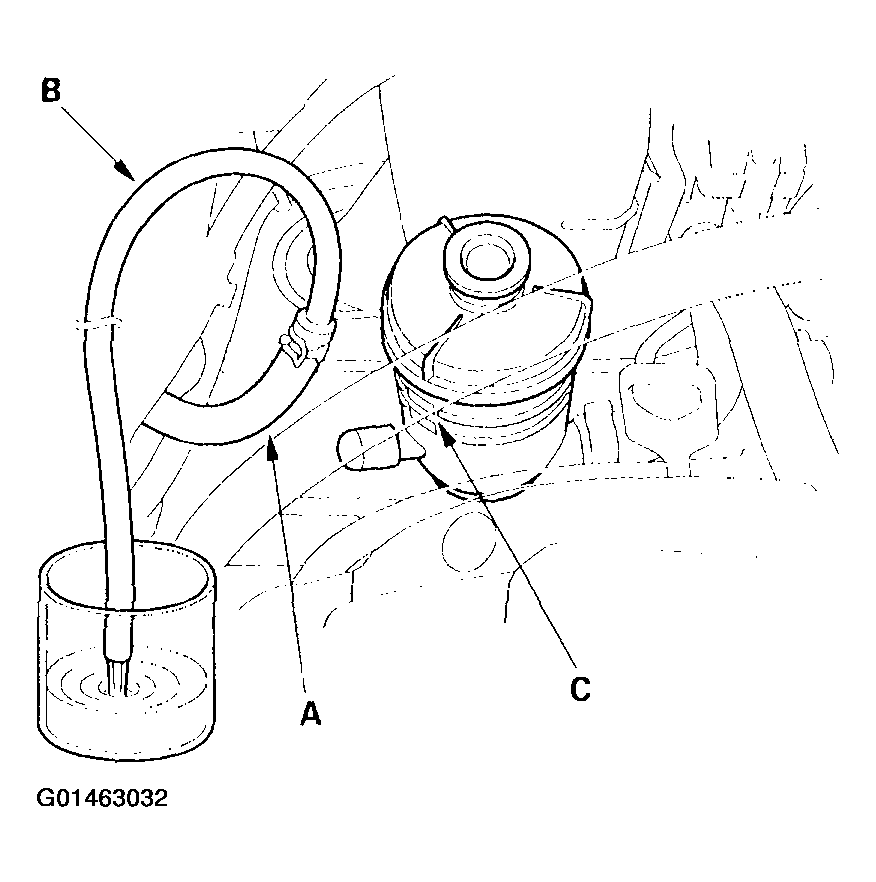 B

A

C

G01463032