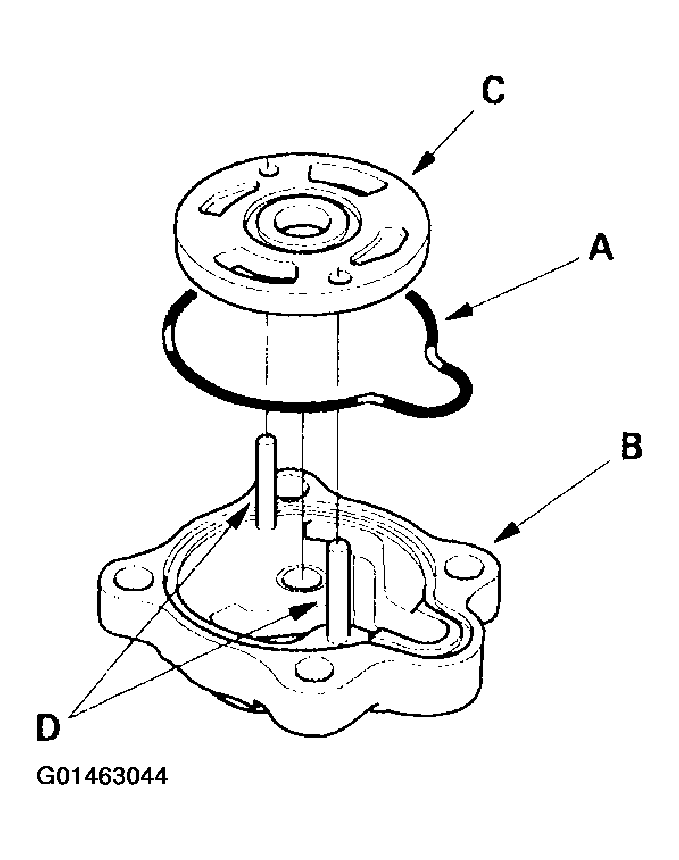 C

A

B

D

G01463044