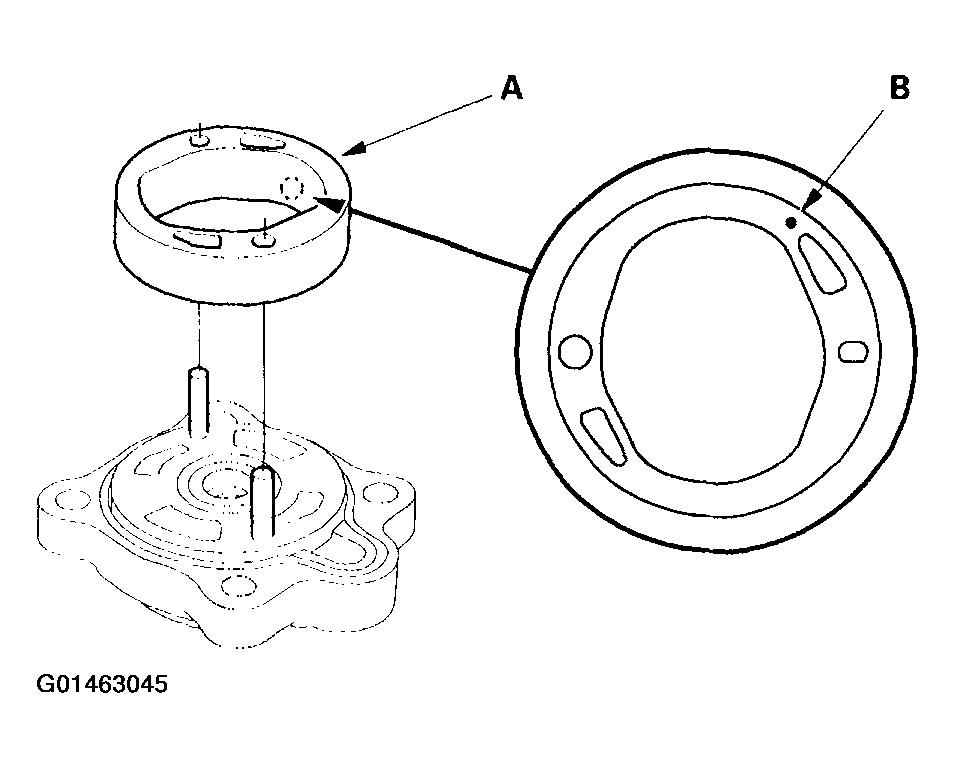 A

B

G01463045