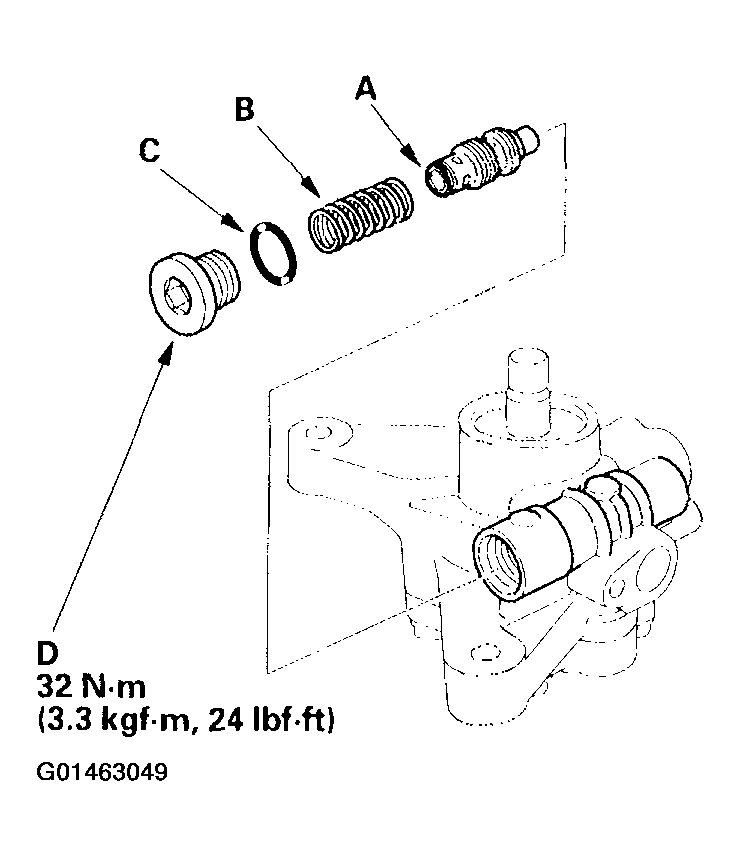 A
B
C
D
32 N·m
(3.3 kgf·m, 24 lbf·ft)

G01463049