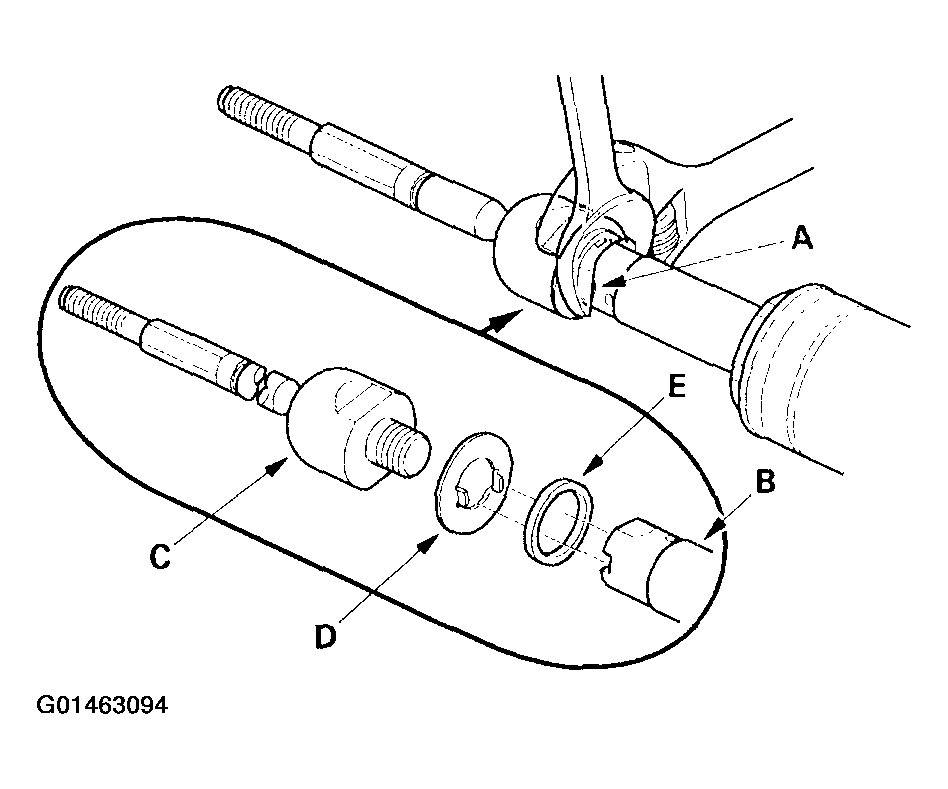 A
E
B
C
D
G01463094