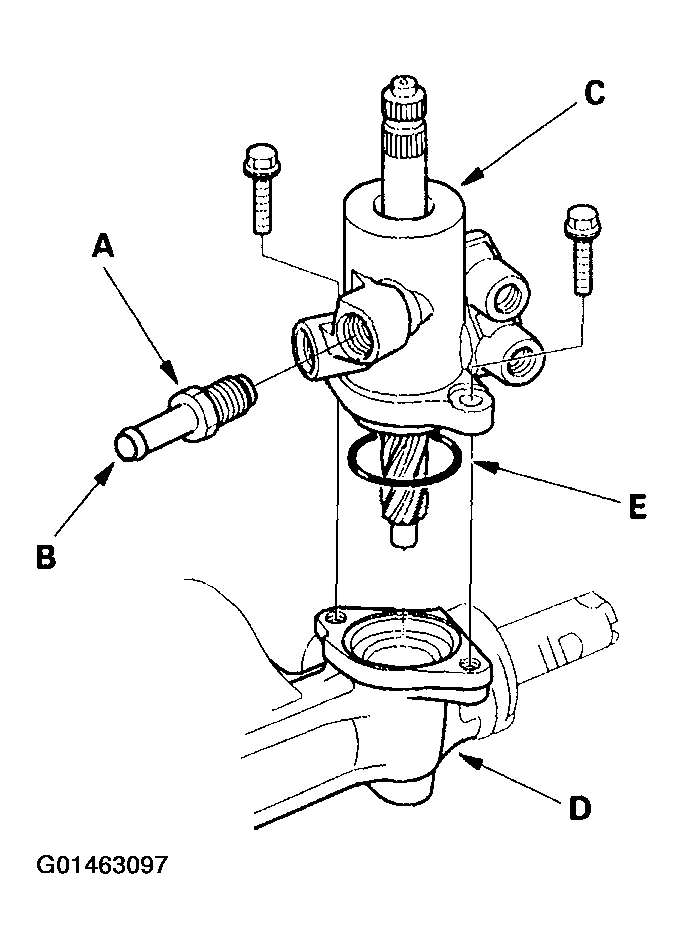 C
A
E
B
D
G01463097