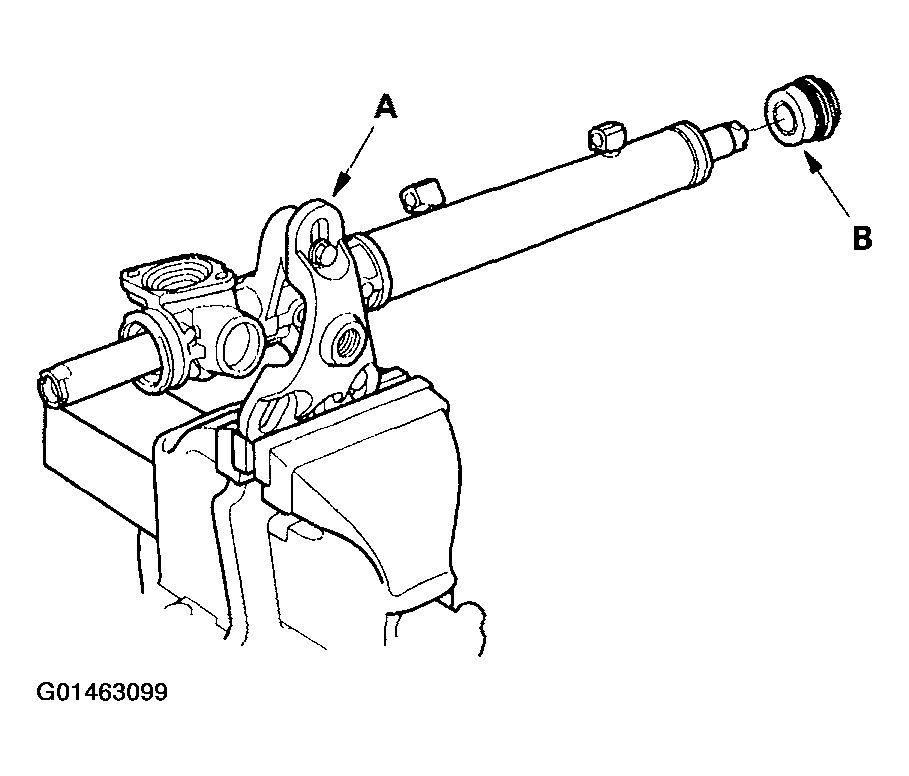 A
B
G01463099