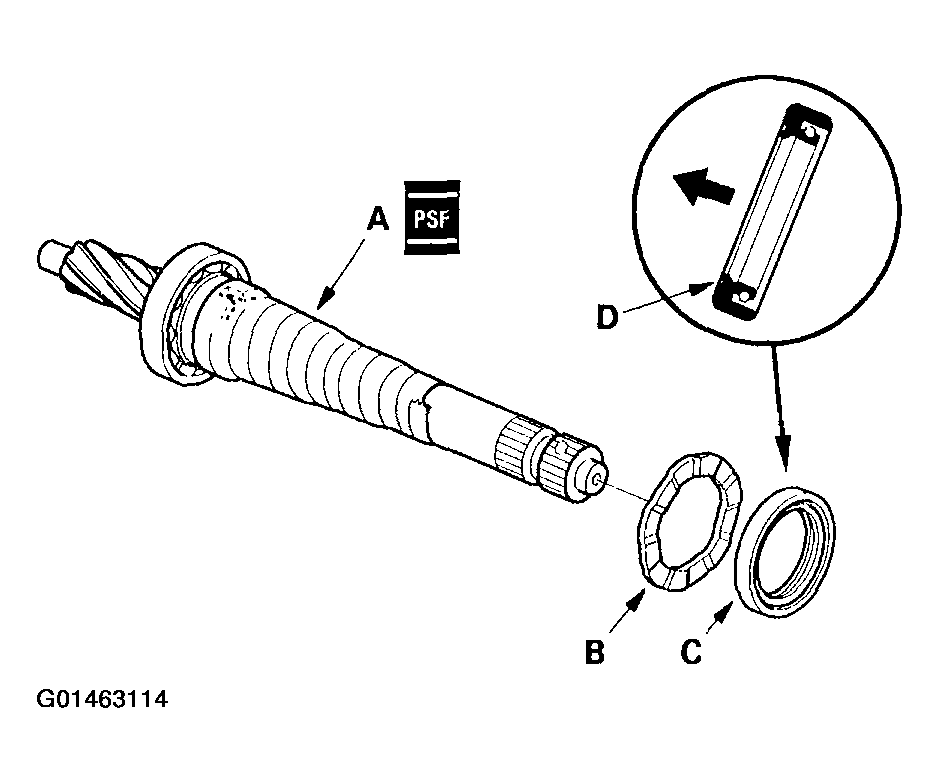 A
PSF
D
B
C
G01463114