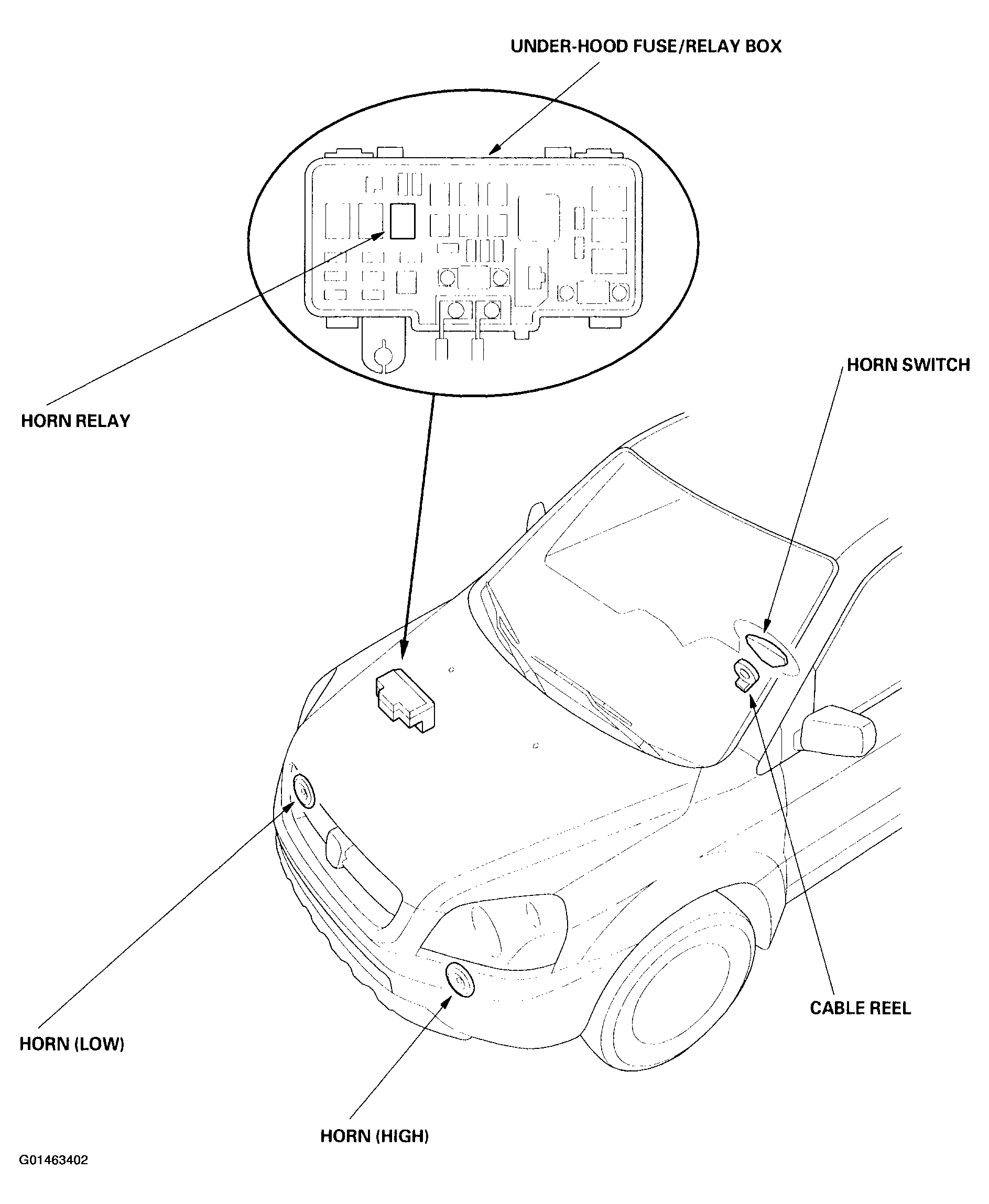 UNDER-HOOD FUSE/RELAY BOX

HORN SWITCH

HORN RELAY

CABLE REEL

HORN (LOW)

HORN (HIGH)

G01463402